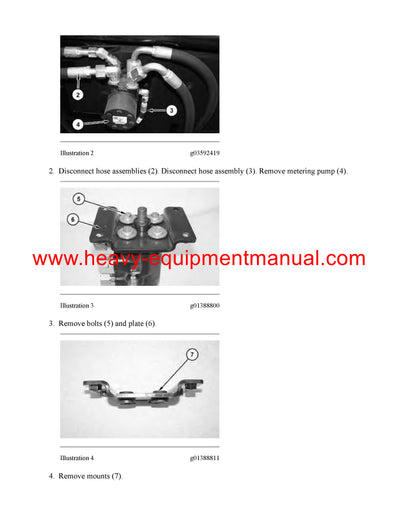 2

3

4

Illustration 2 g03592419

2. Disconnect hose assemblies (2). Disconnect hose assembly (3). Remove metering pump (4).

5

6

www.heavy-equipmentmanual.com

Illustration 3 g01388800

3. Remove bolts (5) and plate (6).

7

Illustration 4 g01388811

4. Remove mounts (7).