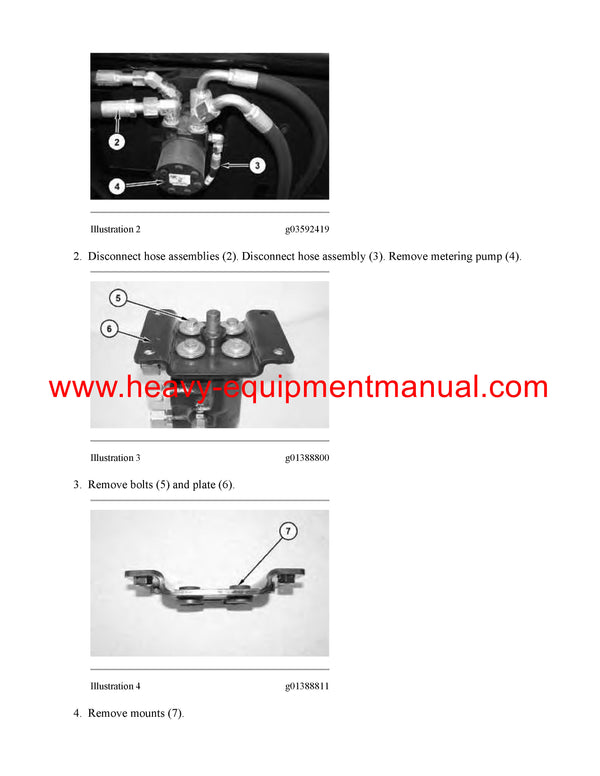 2

3

4

Illustration 2 g03592419

2. Disconnect hose assemblies (2). Disconnect hose assembly (3). Remove metering pump (4).

5

6

www.heavy-equipmentmanual.com

Illustration 3 g01388800

3. Remove bolts (5) and plate (6).

7

Illustration 4 g01388811

4. Remove mounts (7).