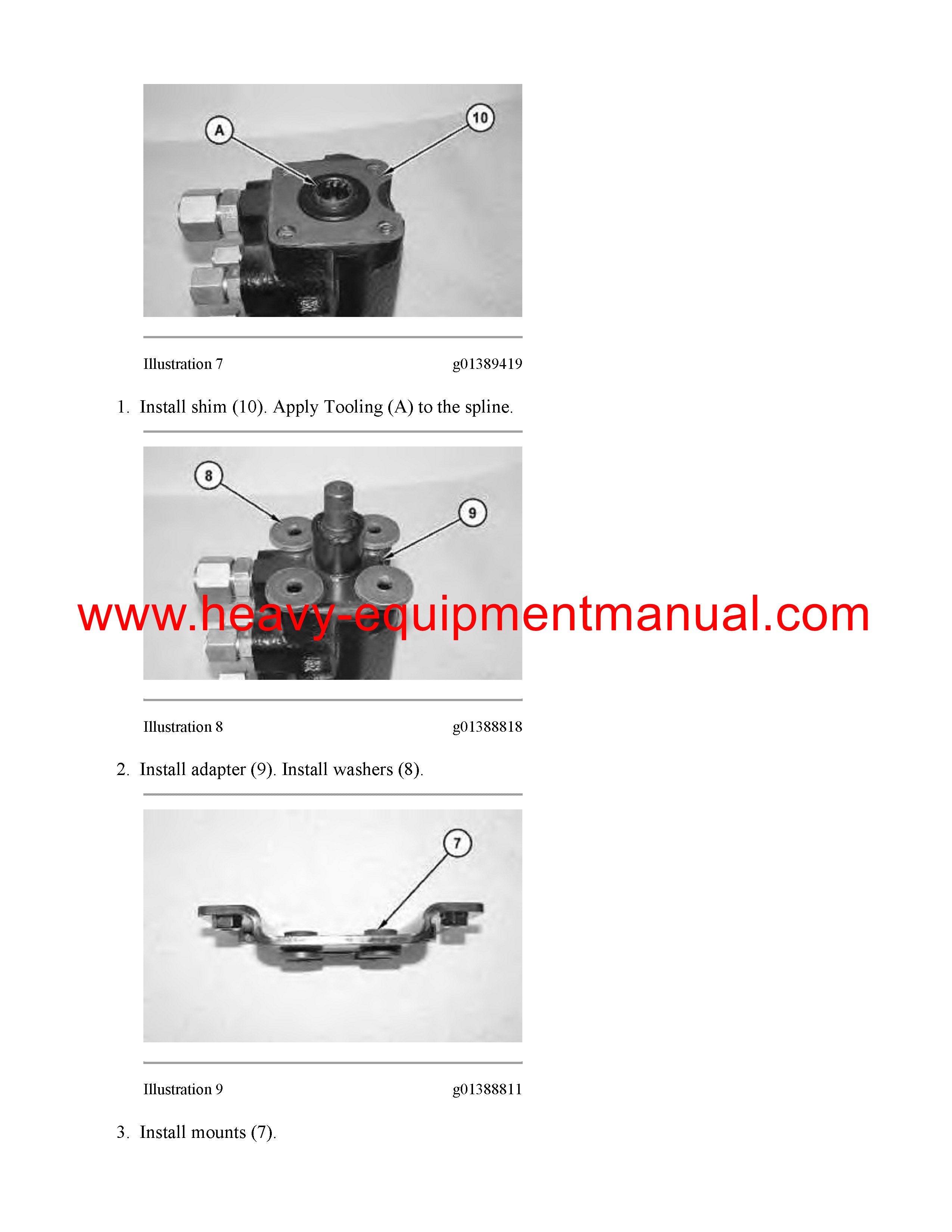 A

10

Illustration 7 g01389419

1. Install shim (10). Apply Tooling (A) to the spline.

8

9

www.heavy-equipmentmanual.com

Illustration 8 g01388818

2. Install adapter (9). Install washers (8).

7

Illustration 9 g01388811

3. Install mounts (7).