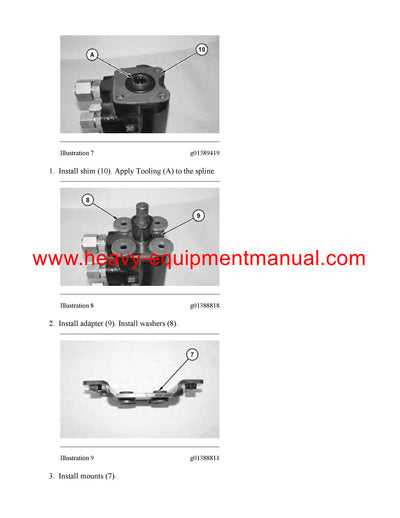 A

10

Illustration 7 g01389419

1. Install shim (10). Apply Tooling (A) to the spline.

8

9

www.heavy-equipmentmanual.com

Illustration 8 g01388818

2. Install adapter (9). Install washers (8).

7

Illustration 9 g01388811

3. Install mounts (7).