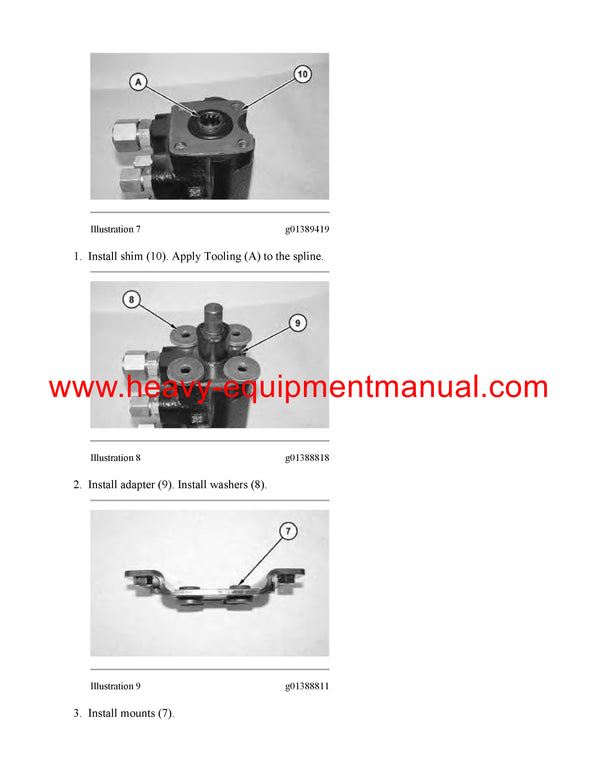 A

10

Illustration 7 g01389419

1. Install shim (10). Apply Tooling (A) to the spline.

8

9

www.heavy-equipmentmanual.com

Illustration 8 g01388818

2. Install adapter (9). Install washers (8).

7

Illustration 9 g01388811

3. Install mounts (7).