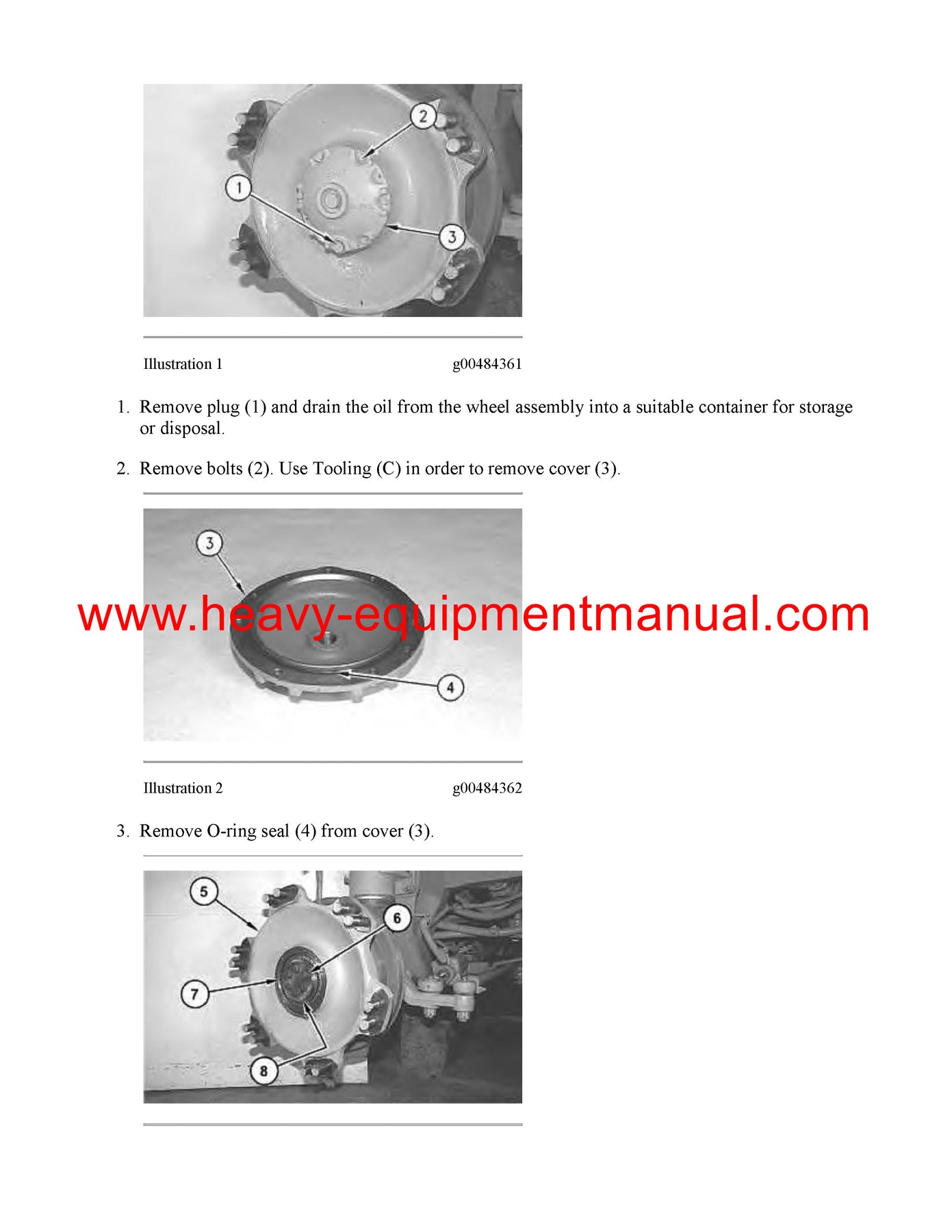 2

1

3

Illustration 1 g00484361

1. Remove plug (1) and drain the oil from the wheel assembly into a suitable container for storage or disposal.

2. Remove bolts (2). Use Tooling (C) in order to remove cover (3).

3

www.heavy-equipmentmanual.com

4

Illustration 2 g00484362

3. Remove O-ring seal (4) from cover (3).

5

6

7

8