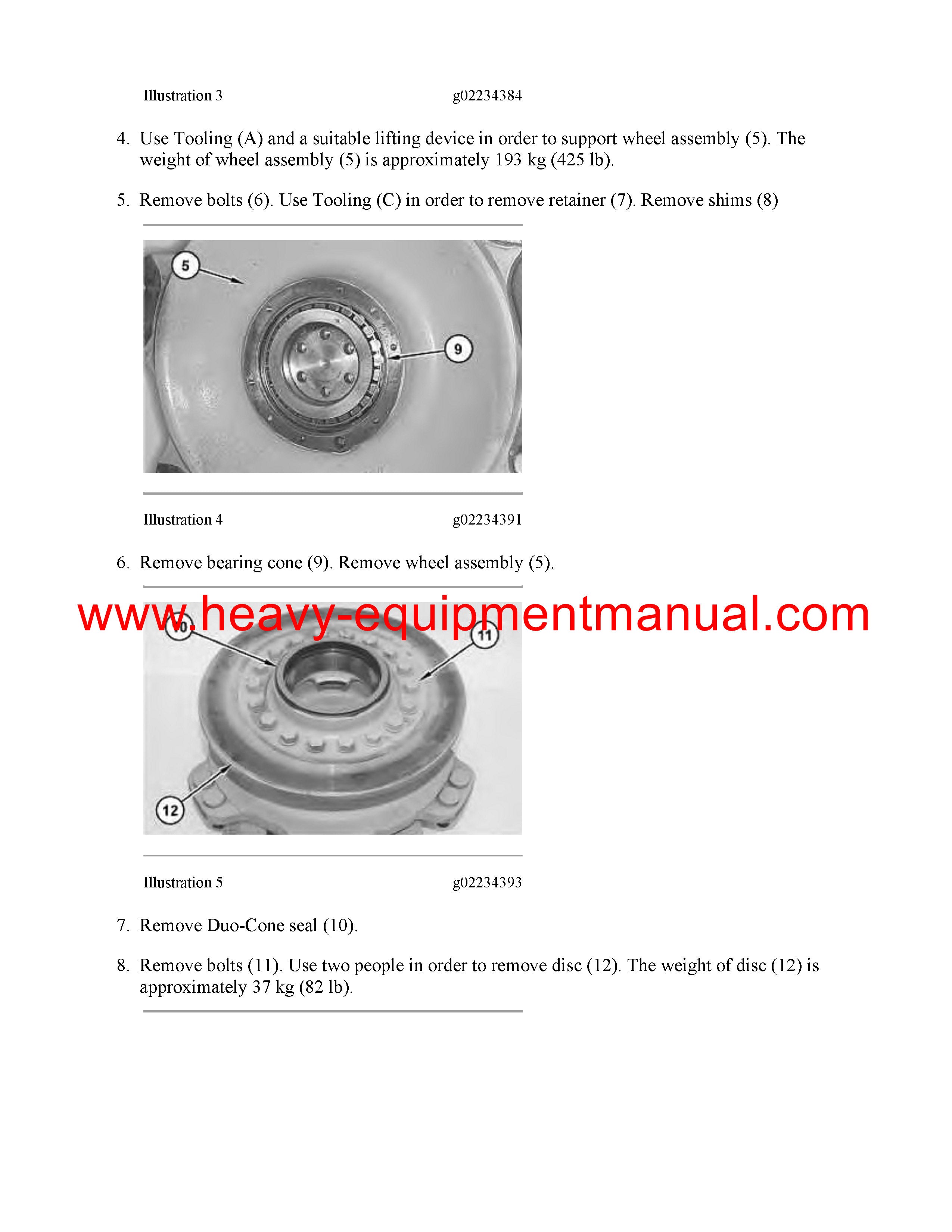 Illustration 3 g02234384

4. Use Tooling (A) and a suitable lifting device in order to support wheel assembly (5). The weight of wheel assembly (5) is approximately 193 kg (425 lb).

5. Remove bolts (6). Use Tooling (C) in order to remove retainer (7). Remove shims (8)

5

9

Illustration 4 g02234391

6. Remove bearing cone (9). Remove wheel assembly (5).

www.heavy-equipmentmanual.com

10

11

12

Illustration 5 g02234393

7. Remove Duo-Cone seal (10).

8. Remove bolts (11). Use two people in order to remove disc (12). The weight of disc (12) is approximately 37 kg (82 lb).