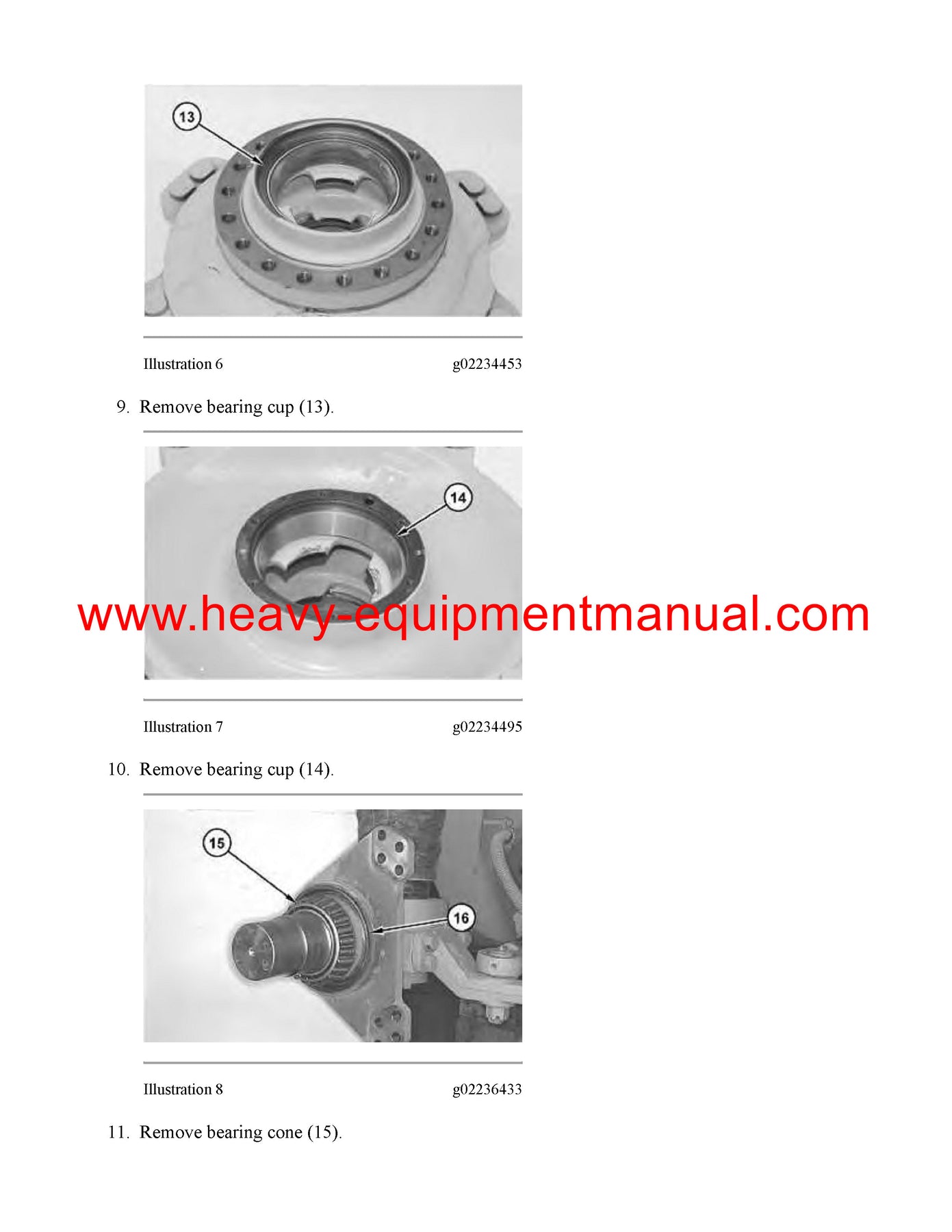 13

Illustration 6 g02234453

9. Remove bearing cup (13).

14

www.heavy-equipmentmanual.com

Illustration 7 g02234495

10. Remove bearing cup (14).

15

16

Illustration 8 g02236433

11. Remove bearing cone (15).