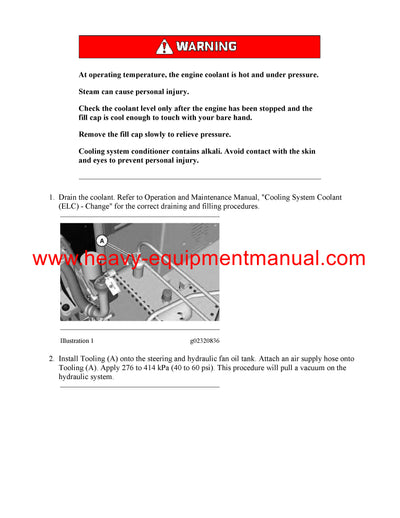 WARNING

At operating temperature, the engine coolant is hot and under pressure.

Steam can cause personal injury.

Check the coolant level only after the engine has been stopped and the fill cap is cool enough to touch with your bare hand.

Remove the fill cap slowly to relieve pressure.

Cooling system conditioner contains alkali. Avoid contact with the skin and eyes to prevent personal injury.

1. Drain the coolant. Refer to Operation and Maintenance Manual, "Cooling System Coolant (ELC) - Change" for the correct draining and filling procedures.

A

www.heavy-equipmentmanual.com

Illustration 1 g02320836

2. Install Tooling (A) onto the steering and hydraulic fan oil tank. Attach an air supply hose onto Tooling (A). Apply 276 to 414 kPa (40 to 60 psi). This procedure will pull a vacuum on the hydraulic system.