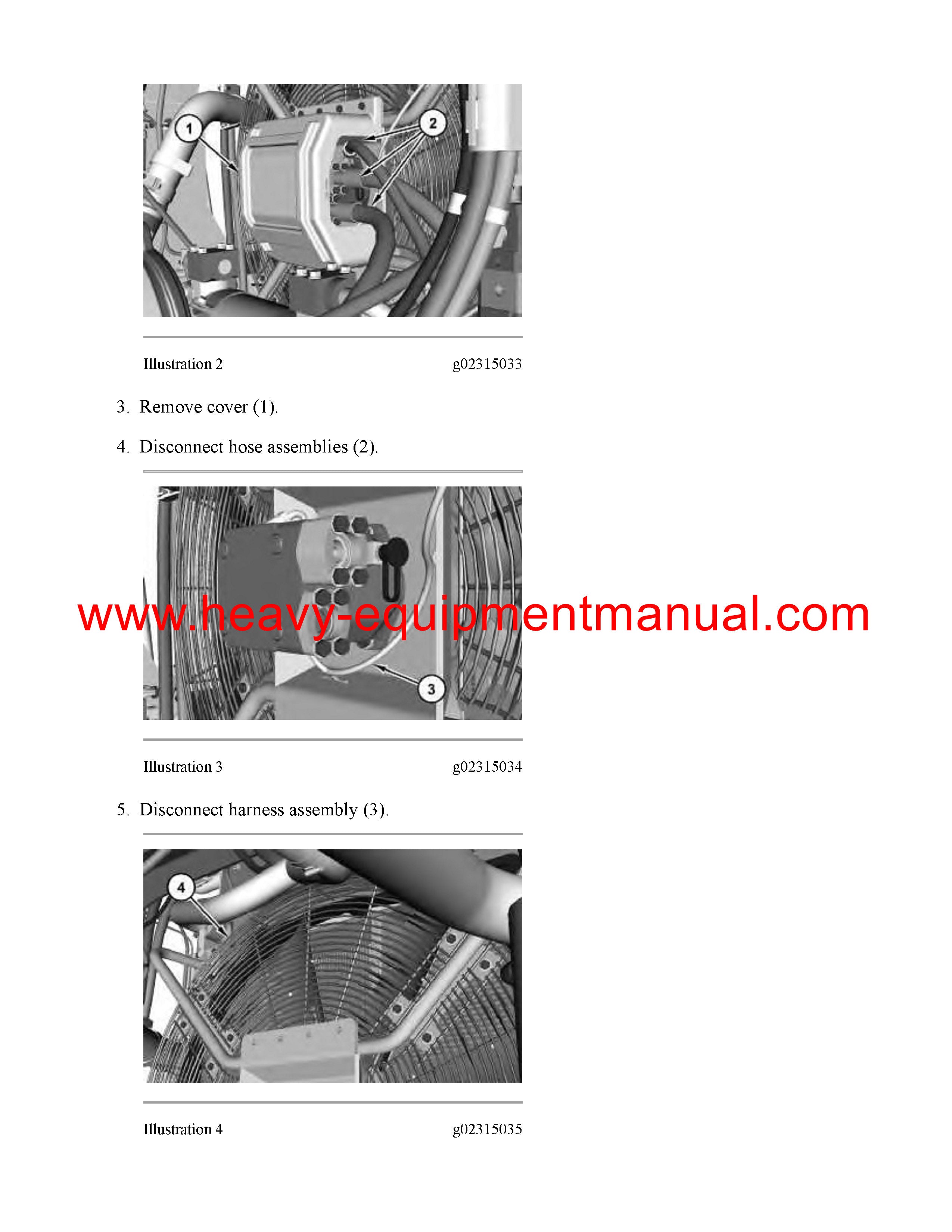 1

2

Illustration 2 g02315033

3. Remove cover (1).

4. Disconnect hose assemblies (2).

www.heavy-equipmentmanual.com

3

Illustration 3 g02315034

5. Disconnect harness assembly (3).

4

Illustration 4 g02315035