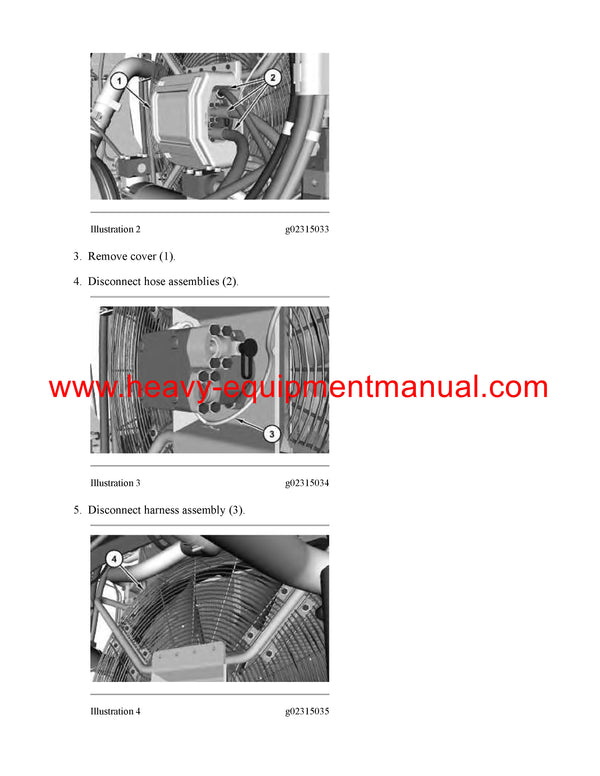 1

2

Illustration 2 g02315033

3. Remove cover (1).

4. Disconnect hose assemblies (2).

www.heavy-equipmentmanual.com

3

Illustration 3 g02315034

5. Disconnect harness assembly (3).

4

Illustration 4 g02315035