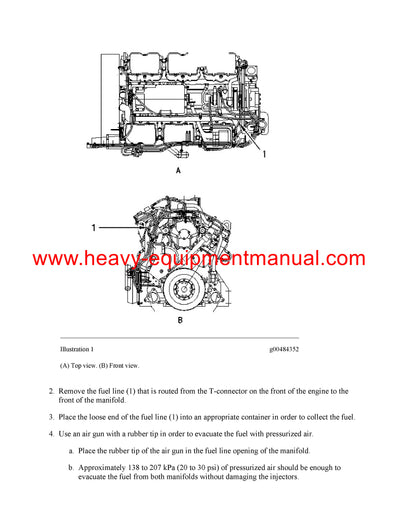 1

A

1

www.heavy-equipmentmanual.com

B

Illustration 1

g00484352

(A) Top view. (B) Front view.

2. Remove the fuel line (1) that is routed from the T-connector on the front of the engine to the front of the manifold.

3. Place the loose end of the fuel line (1) into an appropriate container in order to collect the fuel.

4. Use an air gun with a rubber tip in order to evacuate the fuel with pressurized air.

a. Place the rubber tip of the air gun in the fuel line opening of the manifold.

b. Approximately 138 to 207 kPa (20 to 30 psi) of pressurized air should be enough to evacuate the fuel from both manifolds without damaging the injectors.