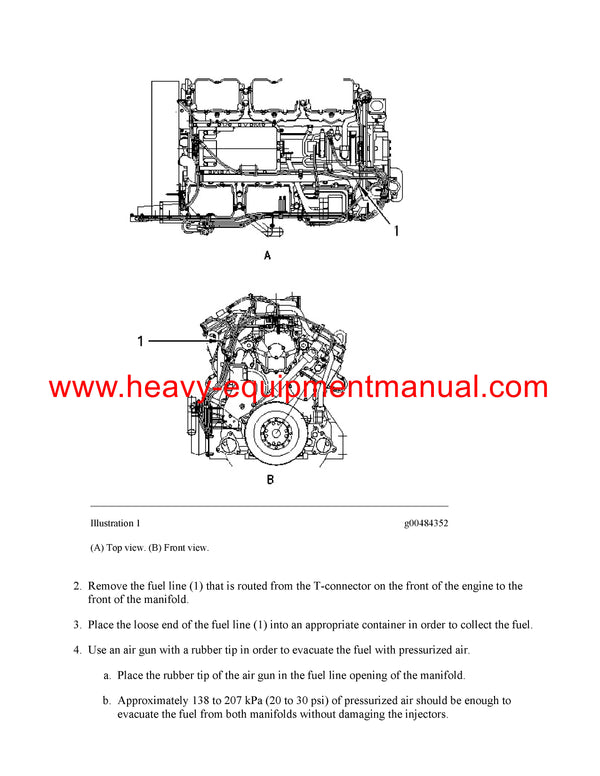 1

A

1

www.heavy-equipmentmanual.com

B

Illustration 1

g00484352

(A) Top view. (B) Front view.

2. Remove the fuel line (1) that is routed from the T-connector on the front of the engine to the front of the manifold.

3. Place the loose end of the fuel line (1) into an appropriate container in order to collect the fuel.

4. Use an air gun with a rubber tip in order to evacuate the fuel with pressurized air.

a. Place the rubber tip of the air gun in the fuel line opening of the manifold.

b. Approximately 138 to 207 kPa (20 to 30 psi) of pressurized air should be enough to evacuate the fuel from both manifolds without damaging the injectors.