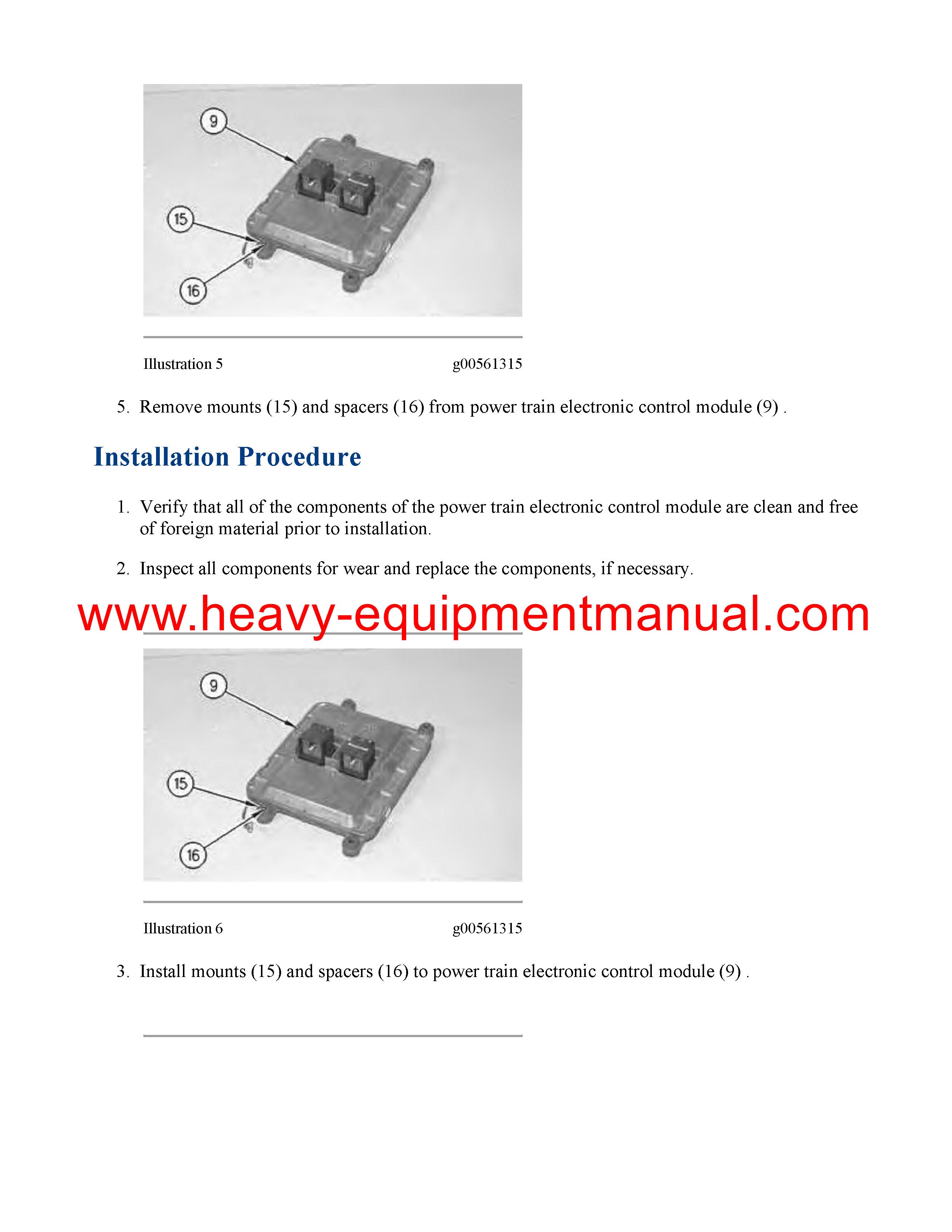 9

15

16

Illustration 5 g00561315

5. Remove mounts (15) and spacers (16) from power train electronic control module (9) .

Installation Procedure

1. Verify that all of the components of the power train electronic control module are clean and free of foreign material prior to installation.

2. Inspect all components for wear and replace the components, if necessary.

www.heavy-equipmentmanual.com

9

15

16

Illustration 6 g00561315

3. Install mounts (15) and spacers (16) to power train electronic control module (9) .