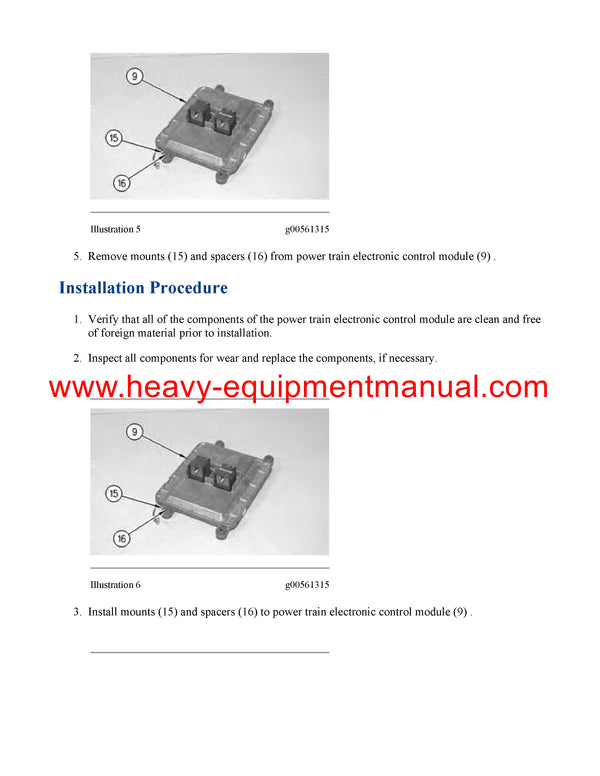 9

15

16

Illustration 5 g00561315

5. Remove mounts (15) and spacers (16) from power train electronic control module (9) .

Installation Procedure

1. Verify that all of the components of the power train electronic control module are clean and free of foreign material prior to installation.

2. Inspect all components for wear and replace the components, if necessary.

www.heavy-equipmentmanual.com

9

15

16

Illustration 6 g00561315

3. Install mounts (15) and spacers (16) to power train electronic control module (9) .