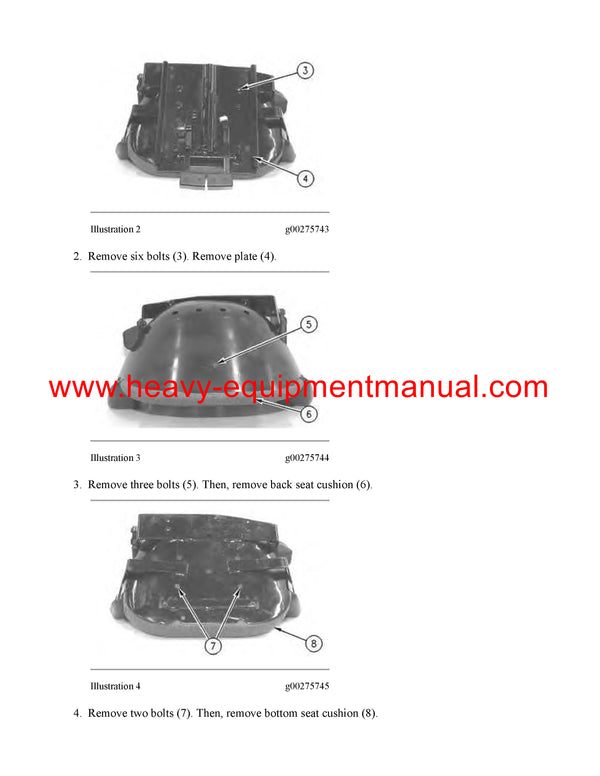 3

4

Illustration 2 g00275743

2. Remove six bolts (3). Remove plate (4).

5

www.heavy-equipmentmanual.com

6

Illustration 3 g00275744

3. Remove three bolts (5). Then, remove back seat cushion (6).

7

8

Illustration 4 g00275745

4. Remove two bolts (7). Then, remove bottom seat cushion (8).