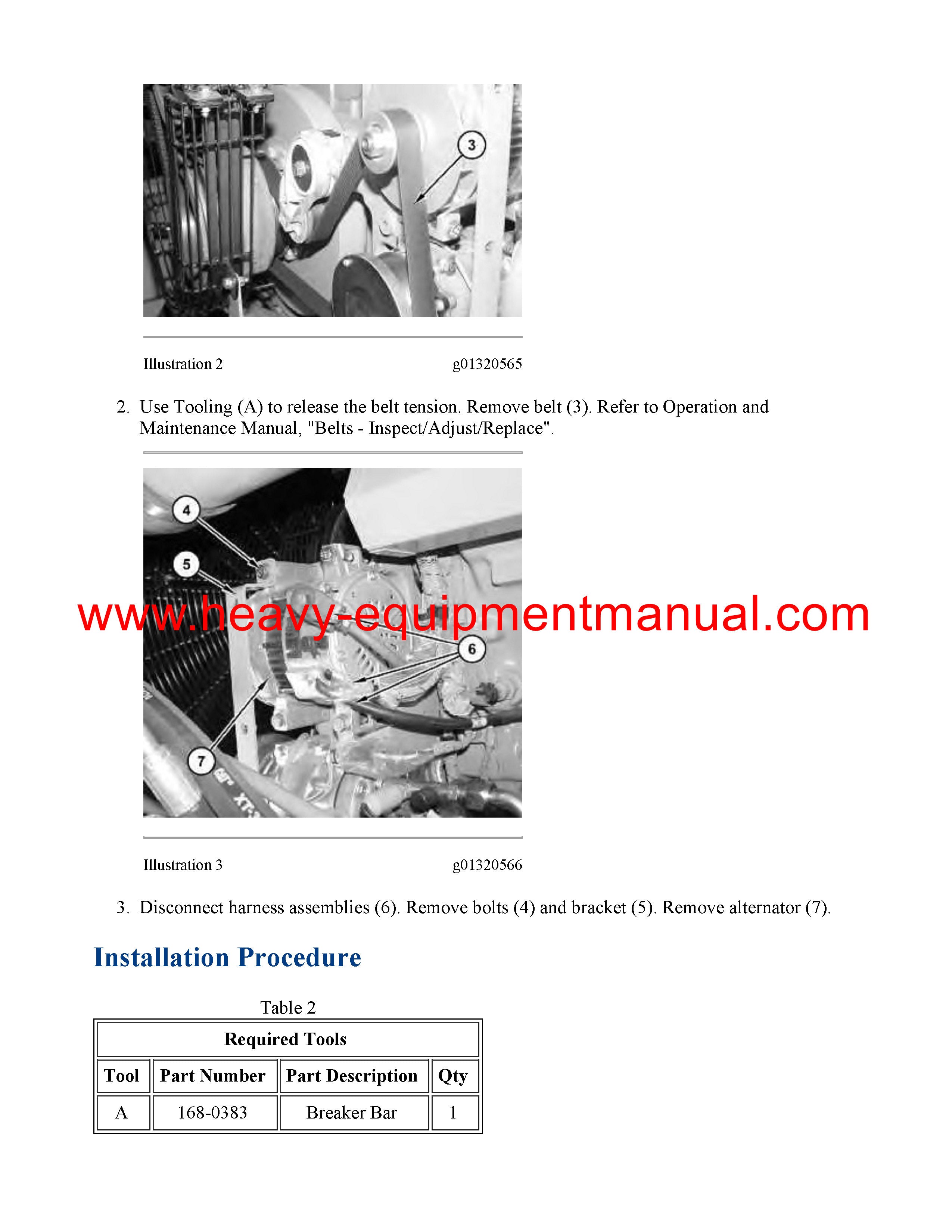 3

Illustration 2 g01320565

2. Use Tooling (A) to release the belt tension. Remove belt (3). Refer to Operation and Maintenance Manual, "Belts - Inspect/Adjust/Replace".

4

5

www.heavy-equipmentmanual.com

6

7

Illustration 3 g01320566

3. Disconnect harness assemblies (6). Remove bolts (4) and bracket (5). Remove alternator (7).

Installation Procedure

Table 2

| Required Tools | | | |
|---|---|---|---|
| Tool | Part Number | Part Description | Qty |
| A | 168-0383 | Breaker Bar | 1 |