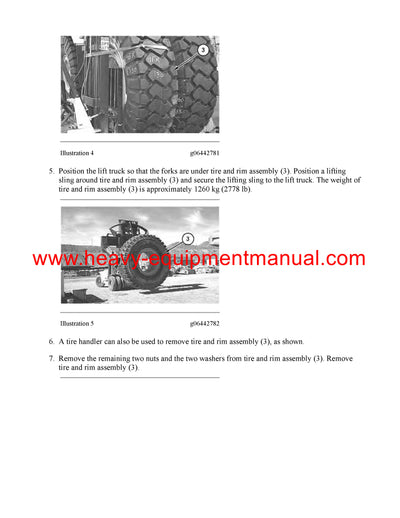 3

Illustration 4 g06442781

5. Position the lift truck so that the forks are under tire and rim assembly (3). Position a lifting sling around tire and rim assembly (3) and secure the lifting sling to the lift truck. The weight of tire and rim assembly (3) is approximately 1260 kg (2778 lb).

3

www.heavy-equipmentmanual.com

Illustration 5 g06442782

6. A tire handler can also be used to remove tire and rim assembly (3), as shown.

7. Remove the remaining two nuts and the two washers from tire and rim assembly (3). Remove tire and rim assembly (3).