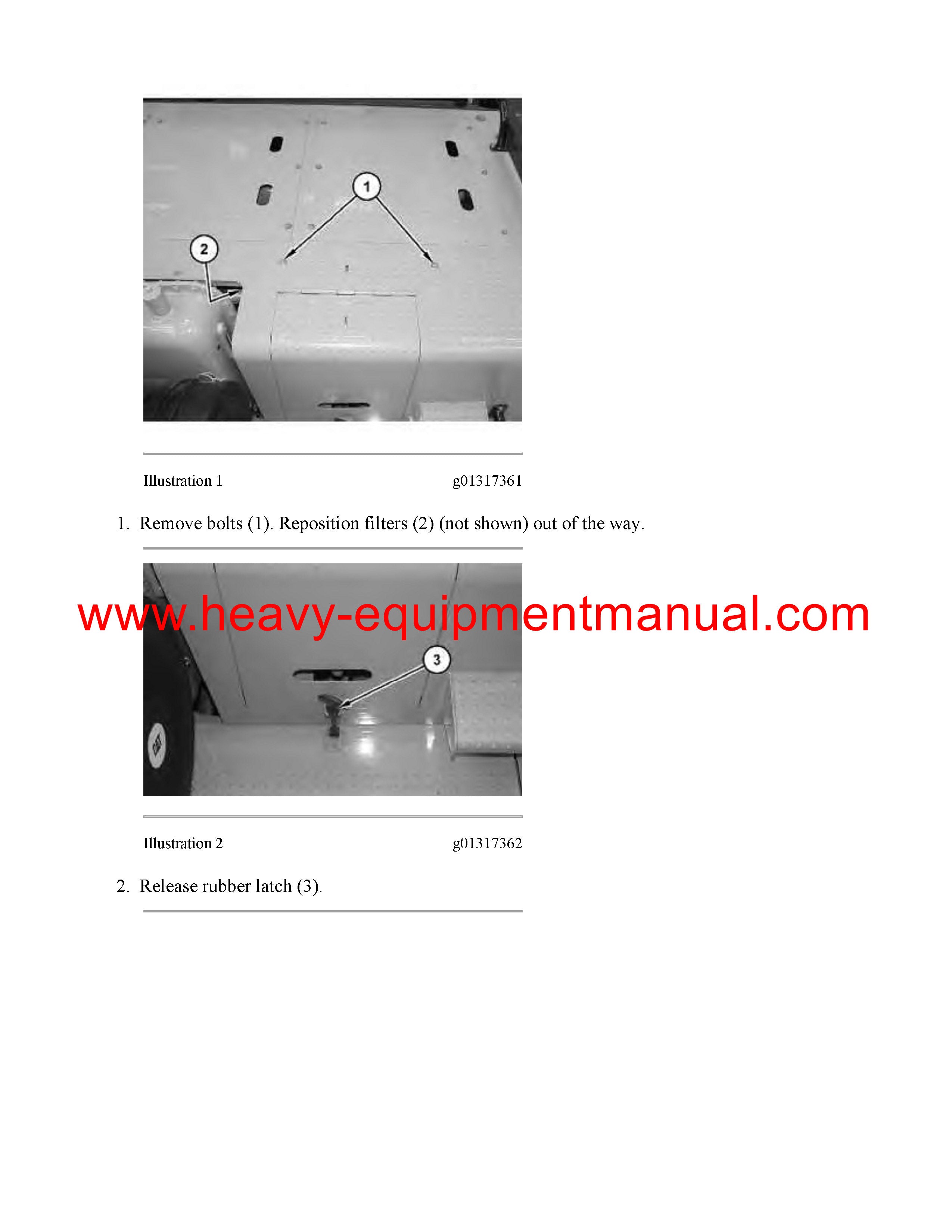 1

2

Illustration 1 g01317361

1. Remove bolts (1). Reposition filters (2) (not shown) out of the way.

www.heavy-equipmentmanual.com

3

Illustration 2 g01317362

2. Release rubber latch (3).