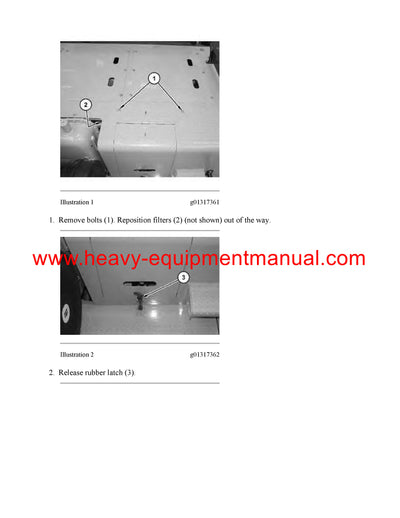 1

2

Illustration 1 g01317361

1. Remove bolts (1). Reposition filters (2) (not shown) out of the way.

www.heavy-equipmentmanual.com

3

Illustration 2 g01317362

2. Release rubber latch (3).