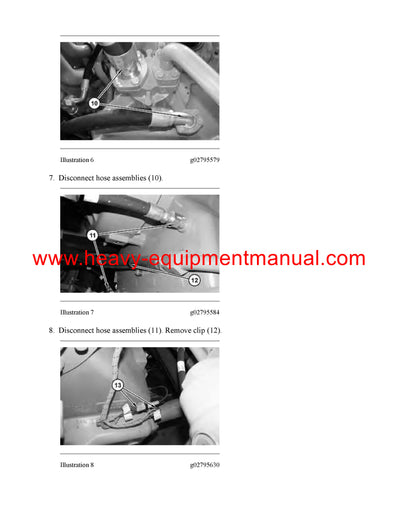 10

Illustration 6 g02795579

7. Disconnect hose assemblies (10).

11

12

www.heavy-equipmentmanual.com

Illustration 7 g02795584

8. Disconnect hose assemblies (11). Remove clip (12).

13

Illustration 8 g02795630