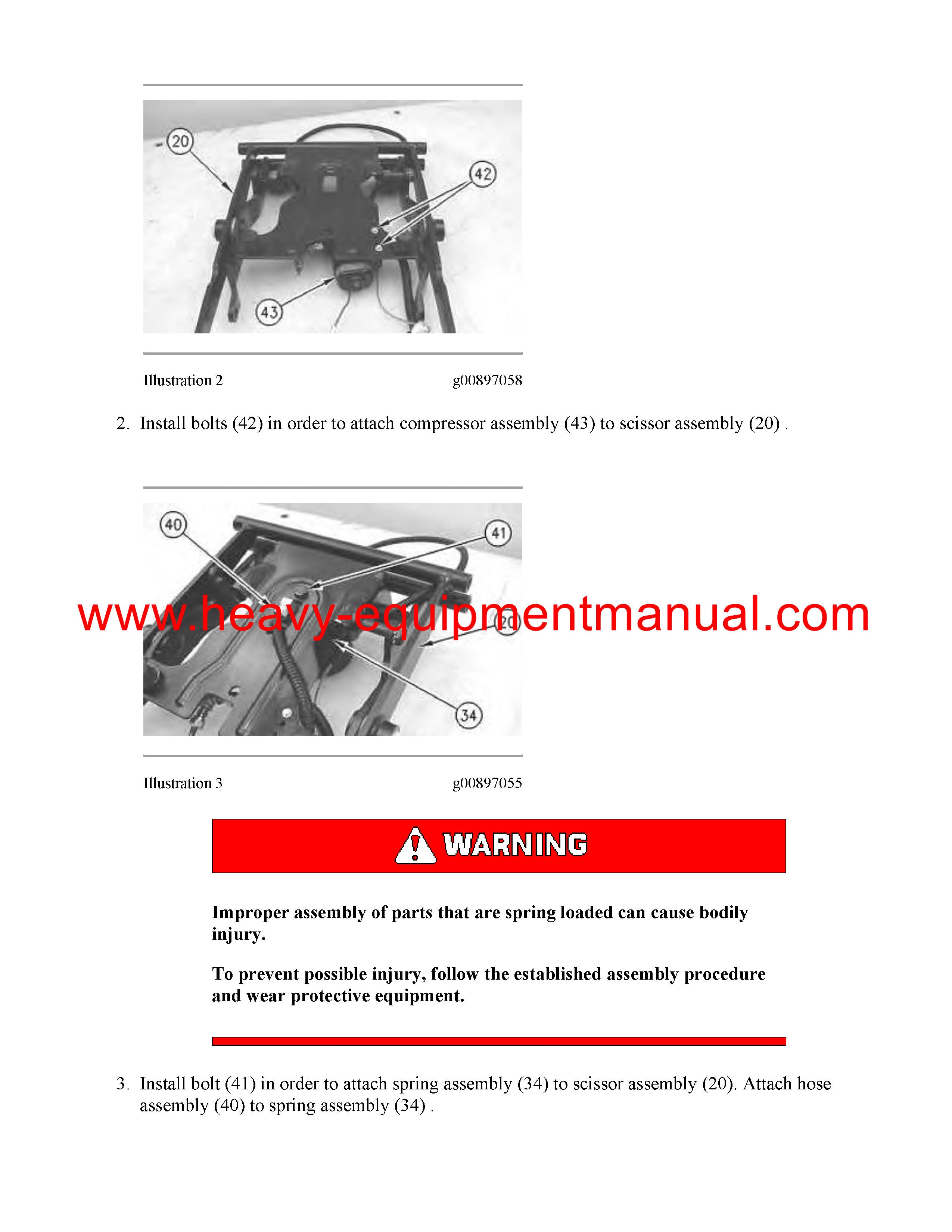 20

42

43

Illustration 2 g00897058

2. Install bolts (42) in order to attach compressor assembly (43) to scissor assembly (20) .

40

41

20

34

www.heavy-equipmentmanual.com

Illustration 3 g00897055

WARNING

Improper assembly of parts that are spring loaded can cause bodily injury.

To prevent possible injury, follow the established assembly procedure and wear protective equipment.

3. Install bolt (41) in order to attach spring assembly (34) to scissor assembly (20). Attach hose assembly (40) to spring assembly (34) .