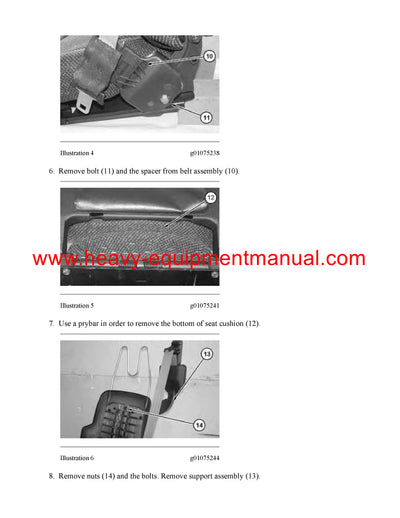 10

11

Illustration 4 g01075238

6. Remove bolt (11) and the spacer from belt assembly (10).

12

www.heavy-equipmentmanual.com

Illustration 5 g01075241

7. Use a prybar in order to remove the bottom of seat cushion (12).

13

14

Illustration 6 g01075244

8. Remove nuts (14) and the bolts. Remove support assembly (13).