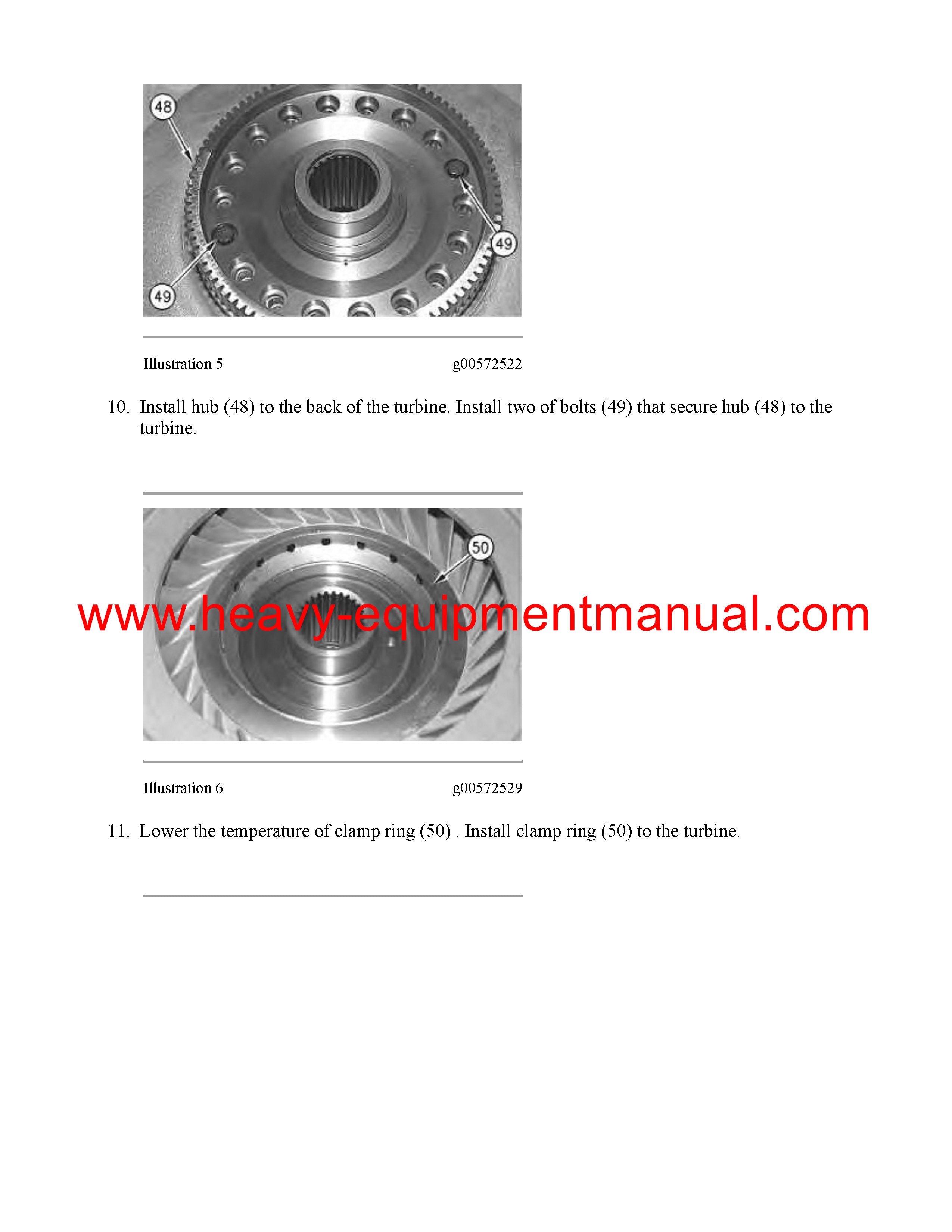 48

49

49

Illustration 5 g00572522

10. Install hub (48) to the back of the turbine. Install two of bolts (49) that secure hub (48) to the turbine.

50

www.heavy-equipmentmanual.com

Illustration 6 g00572529

11. Lower the temperature of clamp ring (50) . Install clamp ring (50) to the turbine.