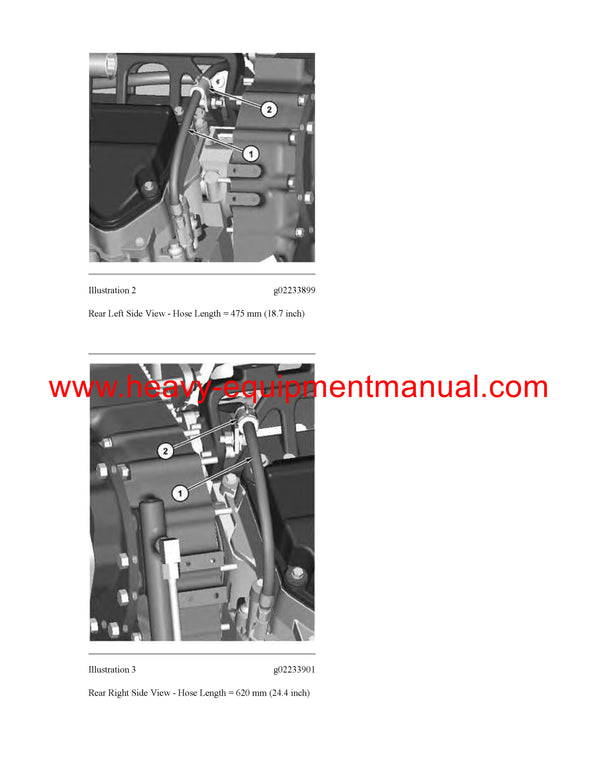 2

1

Illustration 2 g02233899

Rear Left Side View - Hose Length = 475 mm (18.7 inch)

www.heavy-equipmentmanual.com

2

1

Illustration 3 g02233901

Rear Right Side View - Hose Length = 620 mm (24.4 inch)