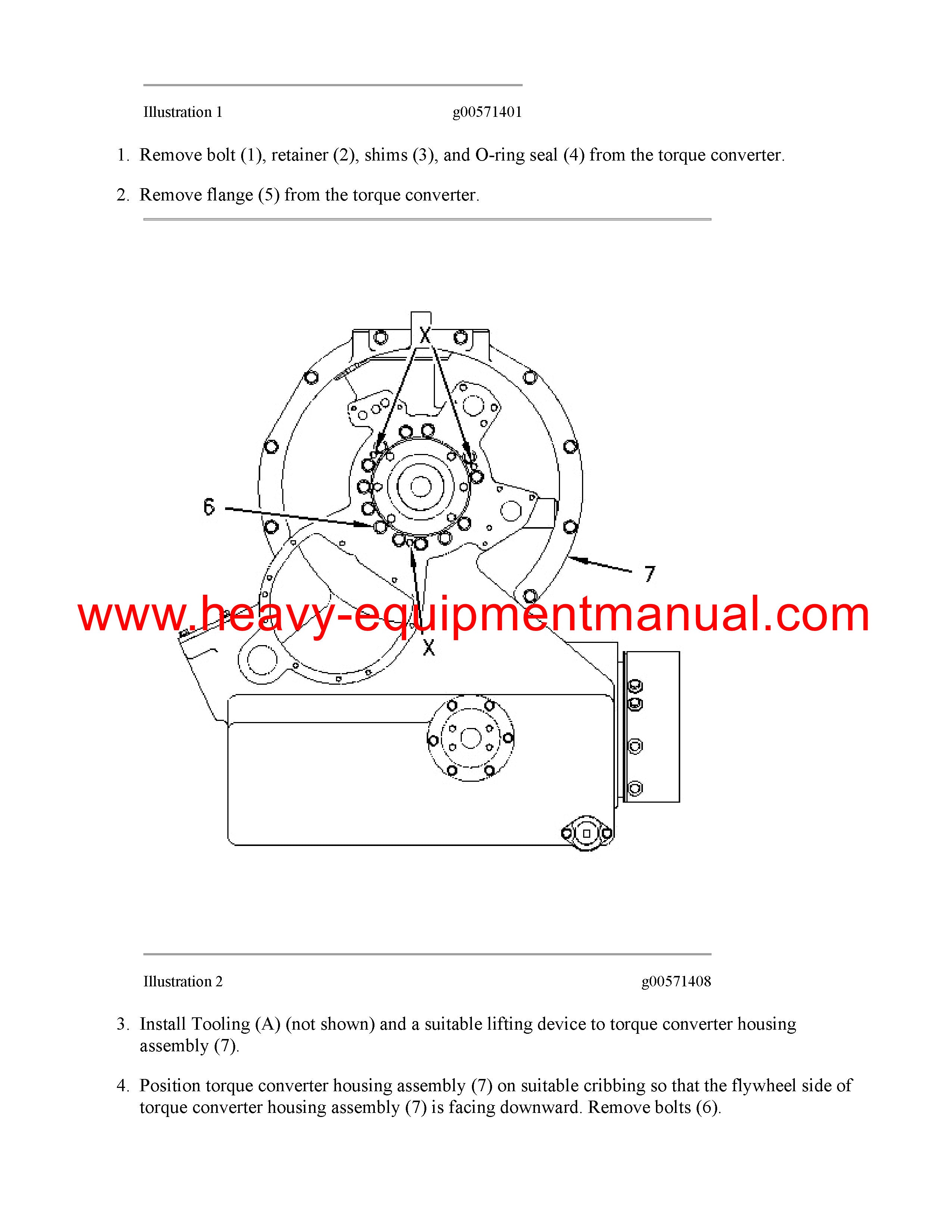 Illustration 1 g00571401

1. Remove bolt (1), retainer (2), shims (3), and O-ring seal (4) from the torque converter.

2. Remove flange (5) from the torque converter.

X

6

7

www.heavy-equipmentmanual.com

X

Illustration 2 g00571408

3. Install Tooling (A) (not shown) and a suitable lifting device to torque converter housing assembly (7).

4. Position torque converter housing assembly (7) on suitable cribbing so that the flywheel side of torque converter housing assembly (7) is facing downward. Remove bolts (6).