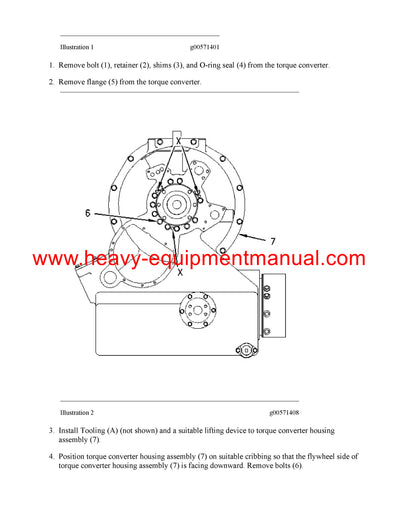 Illustration 1 g00571401

1. Remove bolt (1), retainer (2), shims (3), and O-ring seal (4) from the torque converter.

2. Remove flange (5) from the torque converter.

X

6

7

www.heavy-equipmentmanual.com

X

Illustration 2 g00571408

3. Install Tooling (A) (not shown) and a suitable lifting device to torque converter housing assembly (7).

4. Position torque converter housing assembly (7) on suitable cribbing so that the flywheel side of torque converter housing assembly (7) is facing downward. Remove bolts (6).