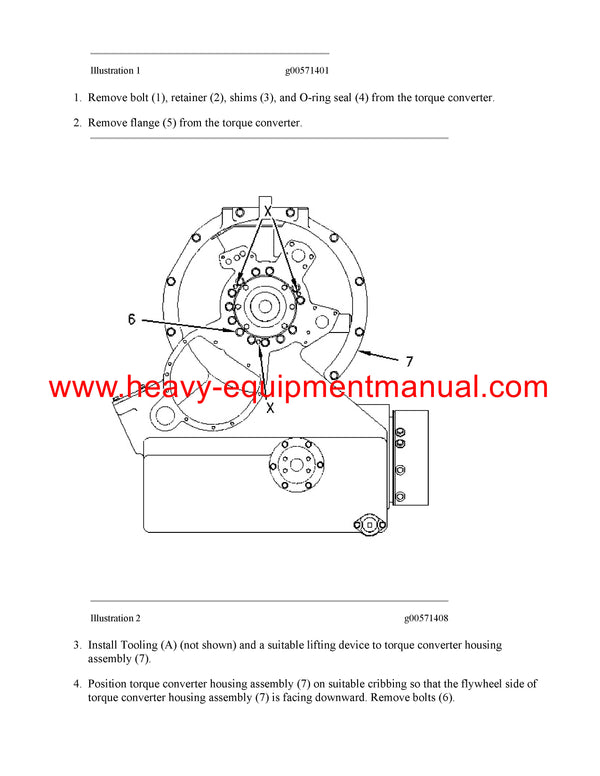 Illustration 1 g00571401

1. Remove bolt (1), retainer (2), shims (3), and O-ring seal (4) from the torque converter.

2. Remove flange (5) from the torque converter.

X

6

7

www.heavy-equipmentmanual.com

X

Illustration 2 g00571408

3. Install Tooling (A) (not shown) and a suitable lifting device to torque converter housing assembly (7).

4. Position torque converter housing assembly (7) on suitable cribbing so that the flywheel side of torque converter housing assembly (7) is facing downward. Remove bolts (6).