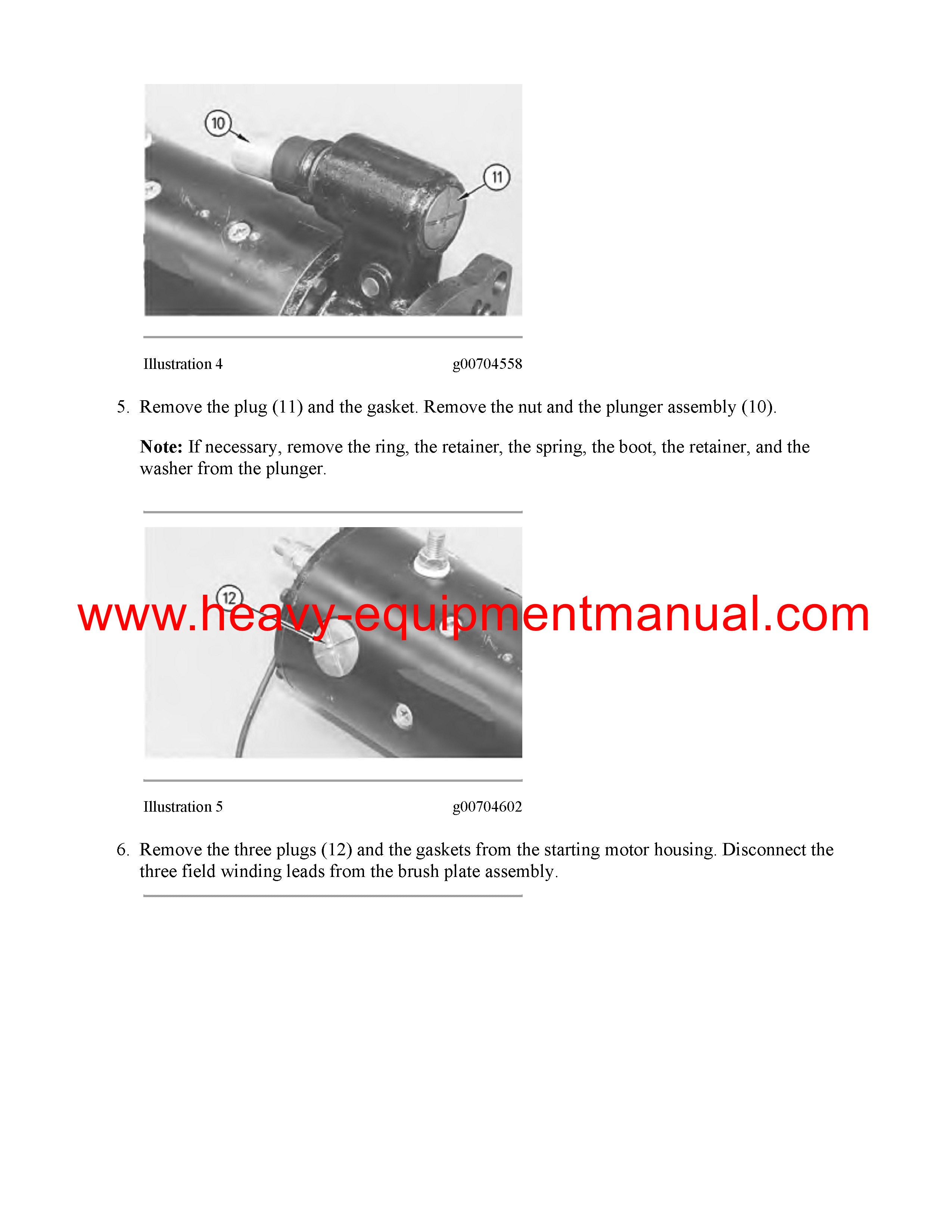 10

11

Illustration 4 g00704558

5. Remove the plug (11) and the gasket. Remove the nut and the plunger assembly (10).

**Note:** If necessary, remove the ring, the retainer, the spring, the boot, the retainer, and the washer from the plunger.

12

www.heavy-equipmentmanual.com

Illustration 5 g00704602

6. Remove the three plugs (12) and the gaskets from the starting motor housing. Disconnect the three field winding leads from the brush plate assembly.