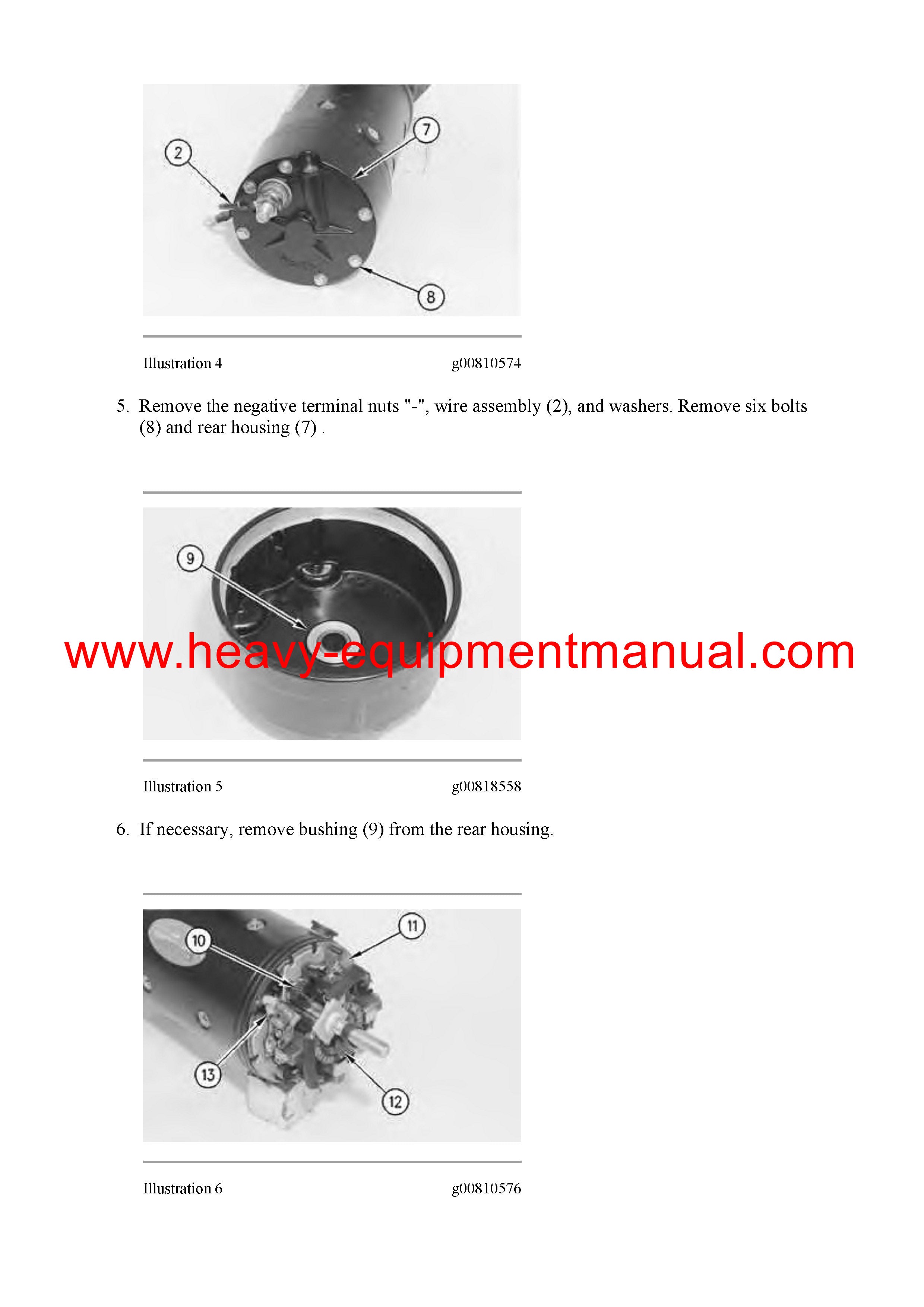 2

7

8

Illustration 4 g00810574

5. Remove the negative terminal nuts "-", wire assembly (2), and washers. Remove six bolts (8) and rear housing (7) .

9

www.heavy-equipmentmanual.com

Illustration 5 g00818558

6. If necessary, remove bushing (9) from the rear housing.

10

11

13

12

Illustration 6 g00810576