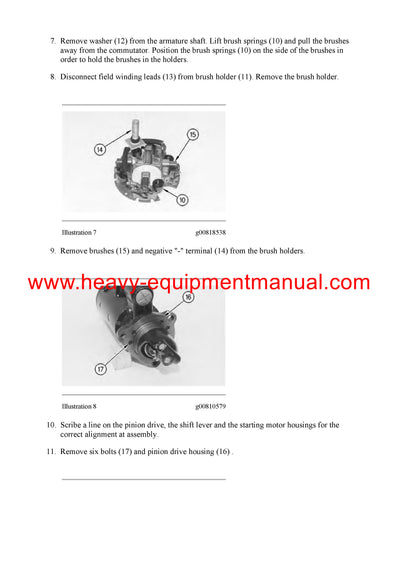 7. Remove washer (12) from the armature shaft. Lift brush springs (10) and pull the brushes away from the commutator. Position the brush springs (10) on the side of the brushes in order to hold the brushes in the holders.

8. Disconnect field winding leads (13) from brush holder (11). Remove the brush holder.

14

15

10

Illustration 7 g00818538

9. Remove brushes (15) and negative "-" terminal (14) from the brush holders.

www.heavy-equipmentmanual.com

16

17

Illustration 8 g00810579

10. Scribe a line on the pinion drive, the shift lever and the starting motor housings for the correct alignment at assembly.

11. Remove six bolts (17) and pinion drive housing (16) .