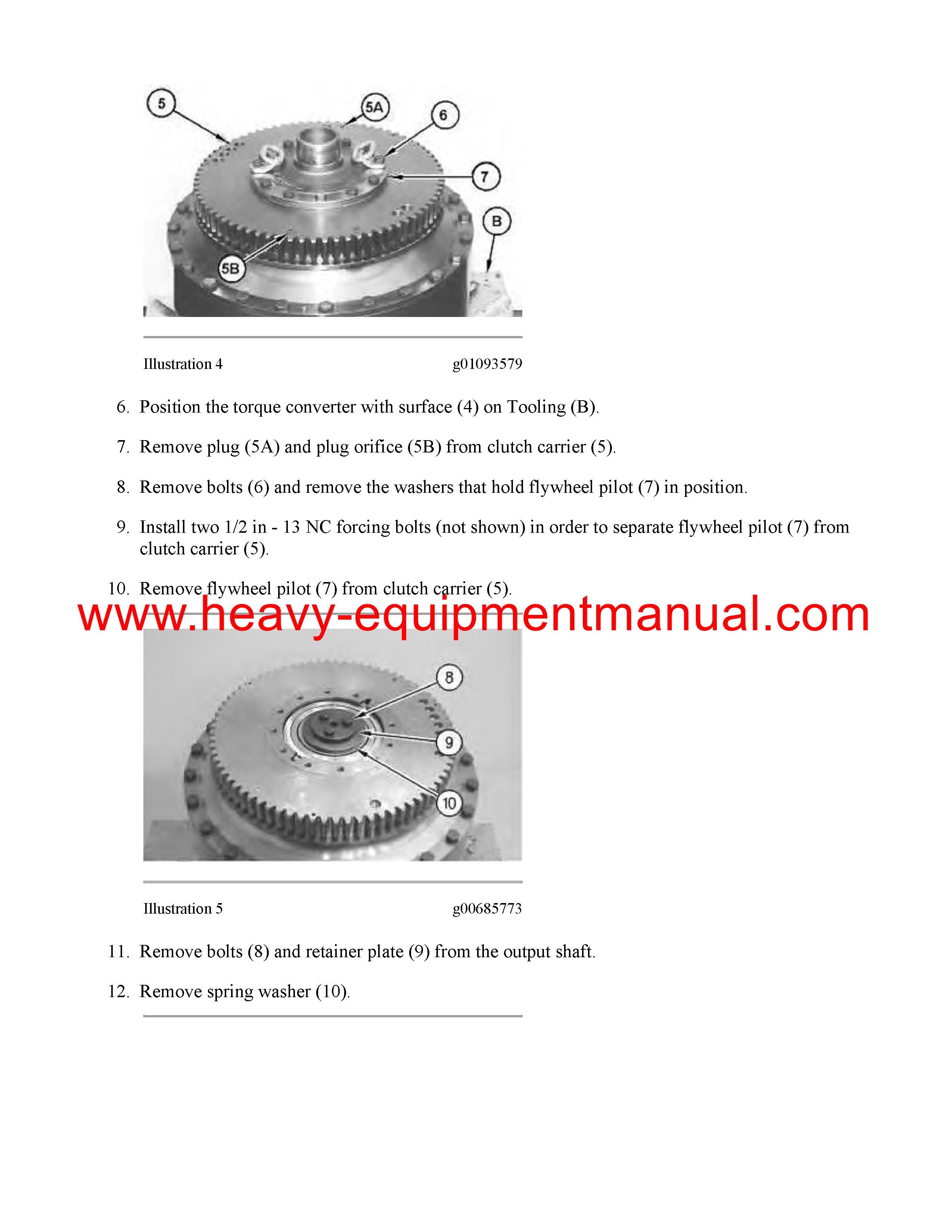 5
5A
6
7
B
5B

Illustration 4 g01093579

6. Position the torque converter with surface (4) on Tooling (B).

7. Remove plug (5A) and plug orifice (5B) from clutch carrier (5).

8. Remove bolts (6) and remove the washers that hold flywheel pilot (7) in position.

9. Install two 1/2 in - 13 NC forcing bolts (not shown) in order to separate flywheel pilot (7) from clutch carrier (5).

10. Remove flywheel pilot (7) from clutch carrier (5).

www.heavy-equipmentmanual.com

8
9
10

Illustration 5 g00685773

11. Remove bolts (8) and retainer plate (9) from the output shaft.

12. Remove spring washer (10).