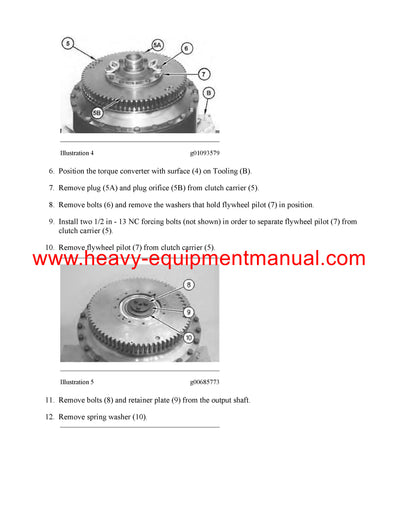 5

5A

6

7

B

5B

Illustration 4 g01093579

6. Position the torque converter with surface (4) on Tooling (B).

7. Remove plug (5A) and plug orifice (5B) from clutch carrier (5).

8. Remove bolts (6) and remove the washers that hold flywheel pilot (7) in position.

9. Install two 1/2 in - 13 NC forcing bolts (not shown) in order to separate flywheel pilot (7) from clutch carrier (5).

10. Remove flywheel pilot (7) from clutch carrier (5).

www.heavy-equipmentmanual.com

8

9

10

Illustration 5 g00685773

11. Remove bolts (8) and retainer plate (9) from the output shaft.

12. Remove spring washer (10).