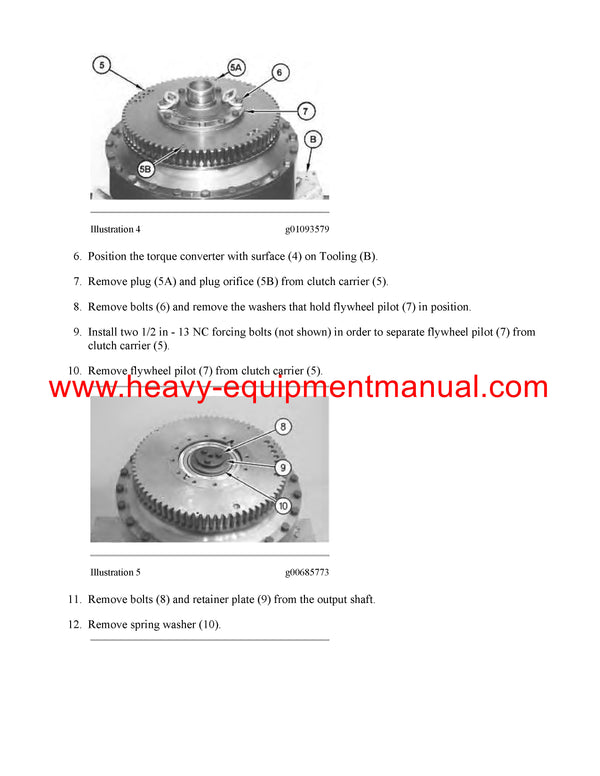 5
5A
6
7
B
5B

Illustration 4 g01093579

6. Position the torque converter with surface (4) on Tooling (B).

7. Remove plug (5A) and plug orifice (5B) from clutch carrier (5).

8. Remove bolts (6) and remove the washers that hold flywheel pilot (7) in position.

9. Install two 1/2 in - 13 NC forcing bolts (not shown) in order to separate flywheel pilot (7) from clutch carrier (5).

10. Remove flywheel pilot (7) from clutch carrier (5).

www.heavy-equipmentmanual.com

8
9
10

Illustration 5 g00685773

11. Remove bolts (8) and retainer plate (9) from the output shaft.

12. Remove spring washer (10).