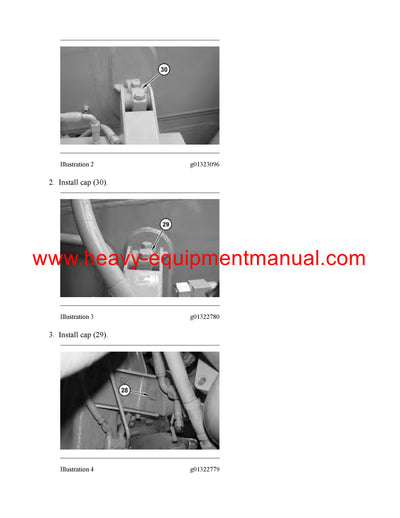 30

Illustration 2 g01323096

2. Install cap (30).

29

www.heavy-equipmentmanual.com

Illustration 3 g01322780

3. Install cap (29).

28

Illustration 4 g01322779