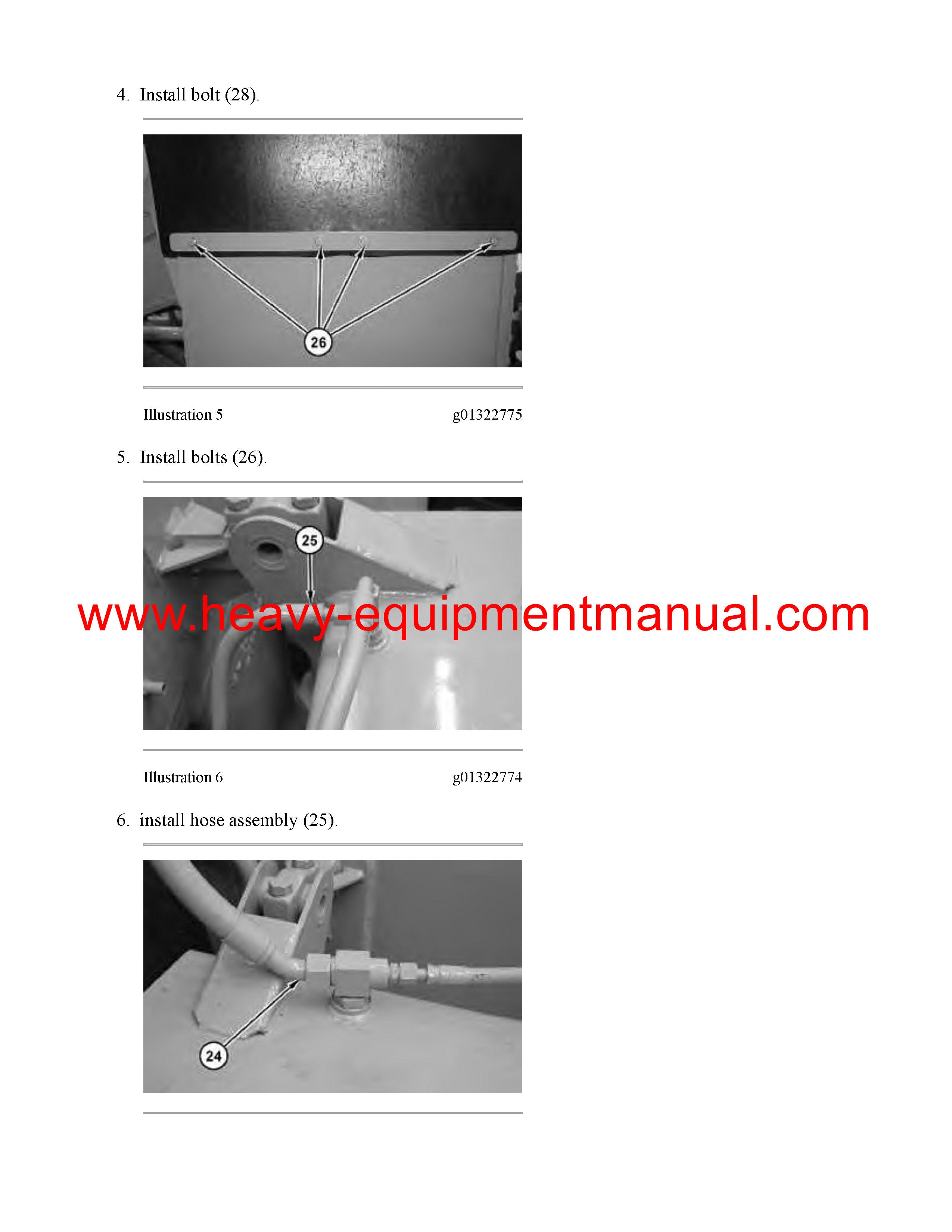 4. Install bolt (28).

26

Illustration 5 g01322775

5. Install bolts (26).

25

www.heavy-equipmentmanual.com

Illustration 6 g01322774

6. install hose assembly (25).

24