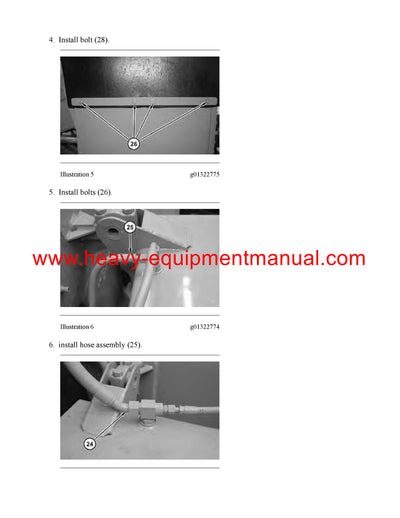 4. Install bolt (28).

26

Illustration 5 g01322775

5. Install bolts (26).

25

www.heavy-equipmentmanual.com

Illustration 6 g01322774

6. install hose assembly (25).

24