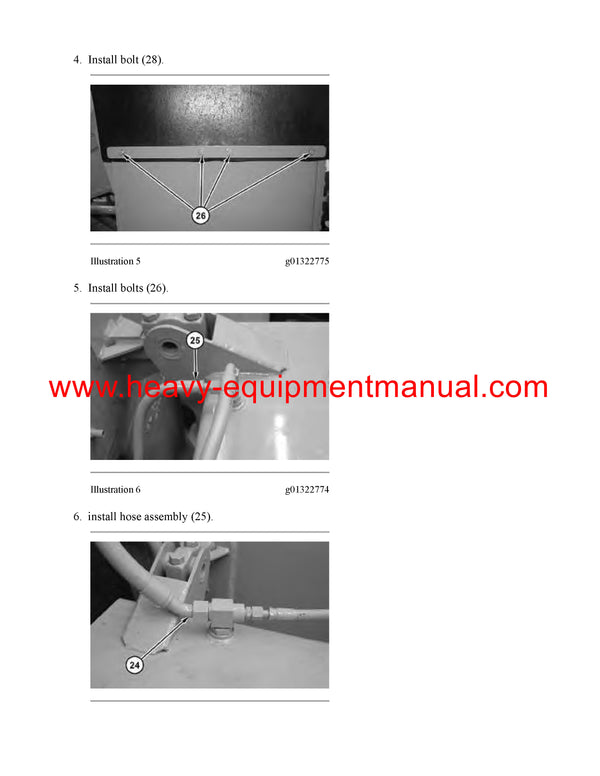 4. Install bolt (28).

26

Illustration 5 g01322775

5. Install bolts (26).

25

www.heavy-equipmentmanual.com

Illustration 6 g01322774

6. install hose assembly (25).

24