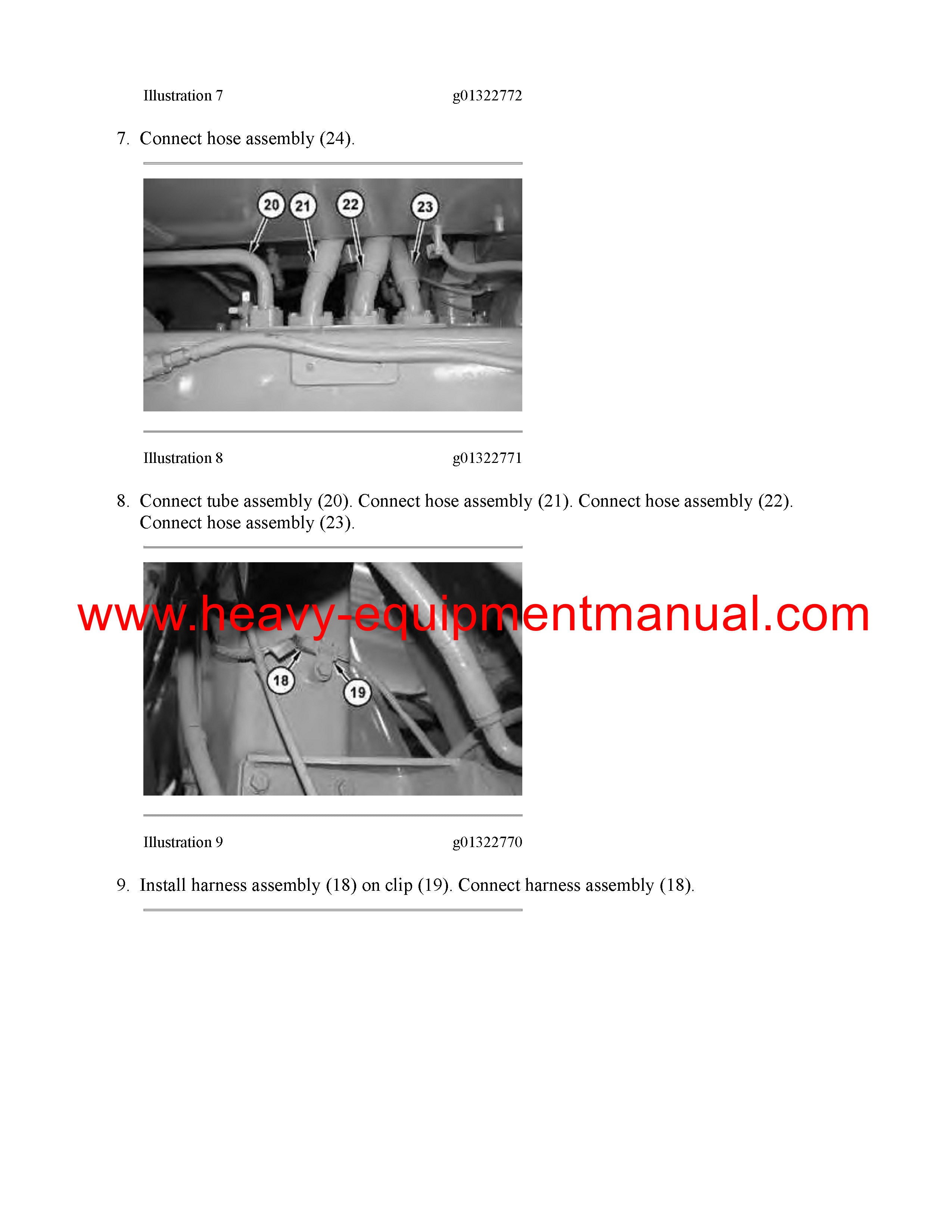 Illustration 7 g01322772

7. Connect hose assembly (24).

20 21 22 23

Illustration 8 g01322771

8. Connect tube assembly (20). Connect hose assembly (21). Connect hose assembly (22). Connect hose assembly (23).

www.heavy-equipmentmanual.com

18 19

Illustration 9 g01322770

9. Install harness assembly (18) on clip (19). Connect harness assembly (18).