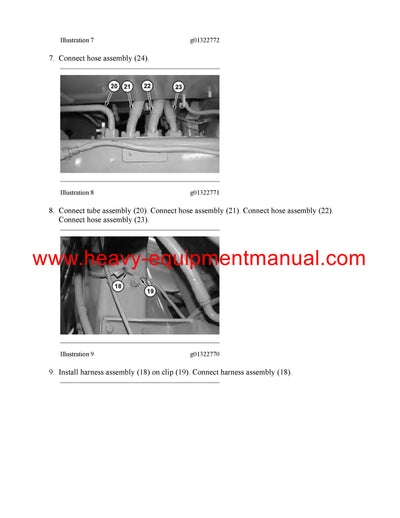 Illustration 7 g01322772

7. Connect hose assembly (24).

20 21 22 23

Illustration 8 g01322771

8. Connect tube assembly (20). Connect hose assembly (21). Connect hose assembly (22). Connect hose assembly (23).

www.heavy-equipmentmanual.com

18 19

Illustration 9 g01322770

9. Install harness assembly (18) on clip (19). Connect harness assembly (18).