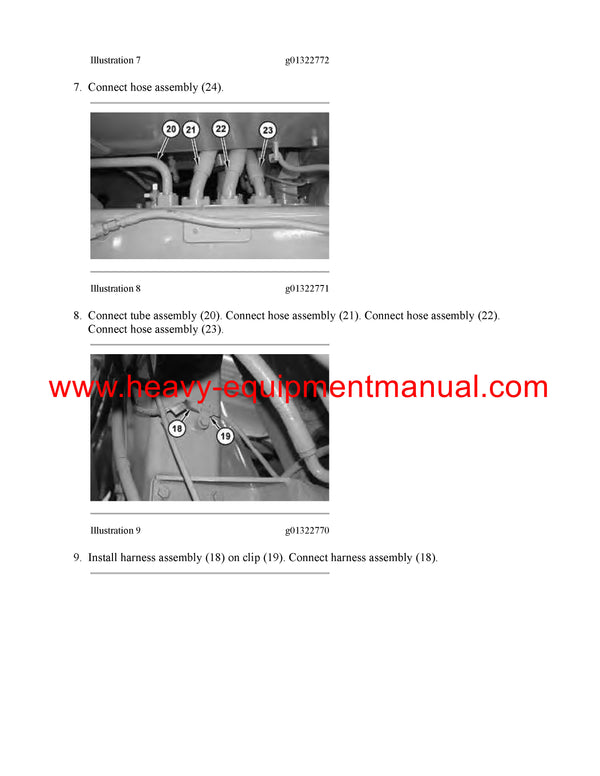 Illustration 7 g01322772

7. Connect hose assembly (24).

20 21 22 23

Illustration 8 g01322771

8. Connect tube assembly (20). Connect hose assembly (21). Connect hose assembly (22). Connect hose assembly (23).

www.heavy-equipmentmanual.com

18 19

Illustration 9 g01322770

9. Install harness assembly (18) on clip (19). Connect harness assembly (18).