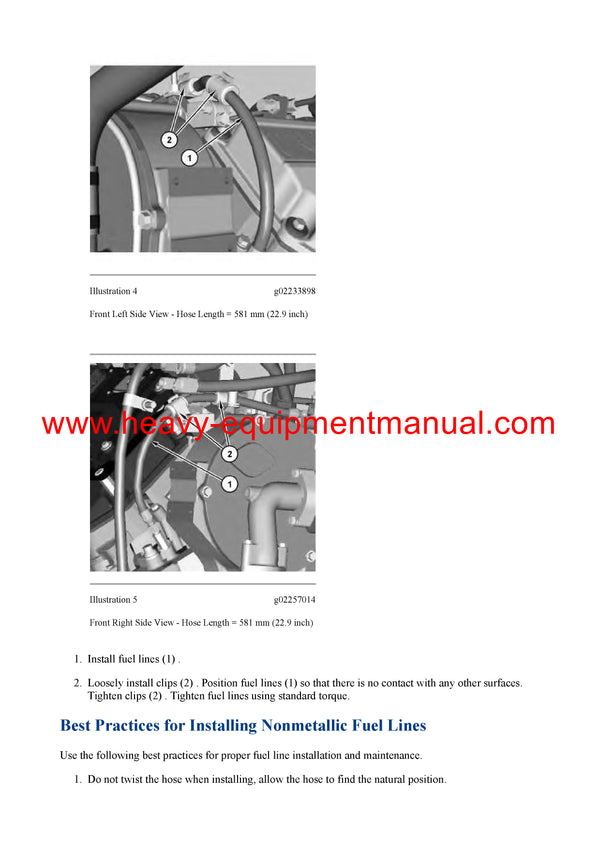 2

1

Illustration 4 g02233898

Front Left Side View - Hose Length = 581 mm (22.9 inch)

www.heavy-equipmentmanual.com

2

1

Illustration 5 g02257014

Front Right Side View - Hose Length = 581 mm (22.9 inch)

1. Install fuel lines (1) .

2. Loosely install clips (2) . Position fuel lines (1) so that there is no contact with any other surfaces. Tighten clips (2) . Tighten fuel lines using standard torque.

Best Practices for Installing Nonmetallic Fuel Lines

Use the following best practices for proper fuel line installation and maintenance.

1. Do not twist the hose when installing, allow the hose to find the natural position.