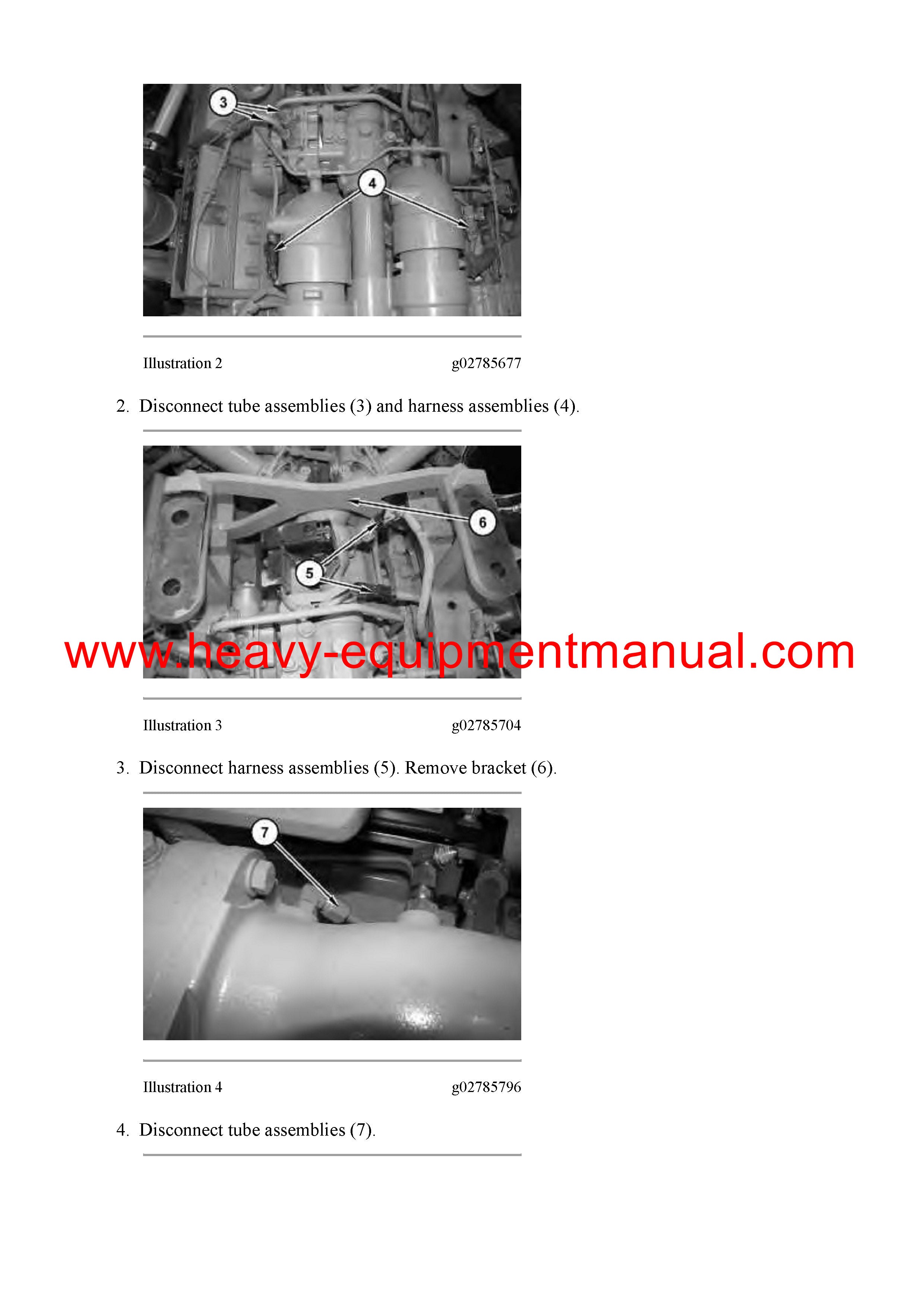 3

4

Illustration 2 g02785677

2. Disconnect tube assemblies (3) and harness assemblies (4).

6

5

www.heavy-equipmentmanual.com

Illustration 3 g02785704

3. Disconnect harness assemblies (5). Remove bracket (6).

7

Illustration 4 g02785796

4. Disconnect tube assemblies (7).