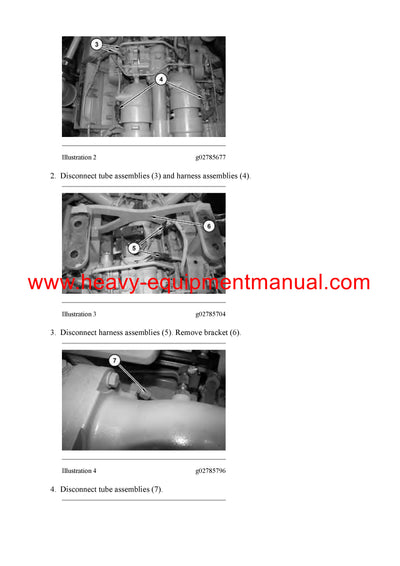 3

4

Illustration 2 g02785677

2. Disconnect tube assemblies (3) and harness assemblies (4).

6

5

www.heavy-equipmentmanual.com

Illustration 3 g02785704

3. Disconnect harness assemblies (5). Remove bracket (6).

7

Illustration 4 g02785796

4. Disconnect tube assemblies (7).