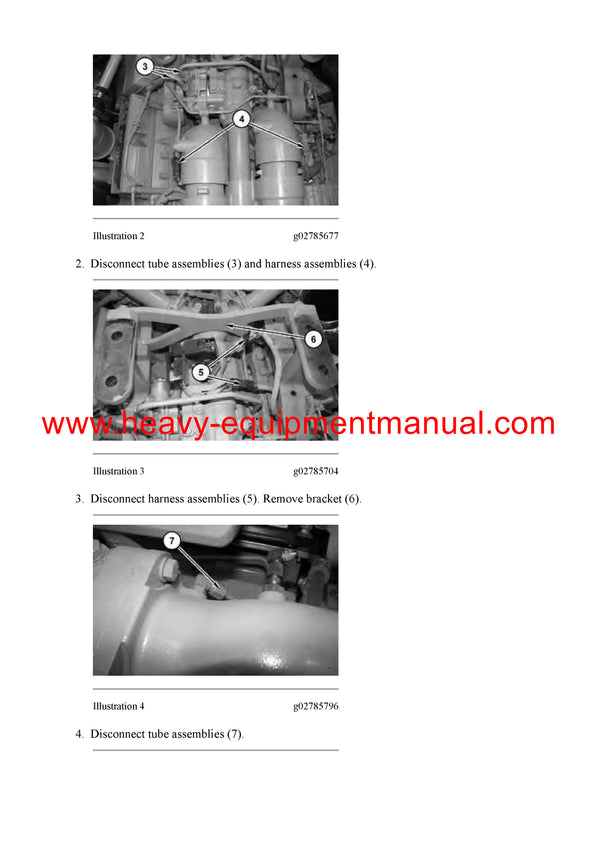 3

4

Illustration 2 g02785677

2. Disconnect tube assemblies (3) and harness assemblies (4).

6

5

www.heavy-equipmentmanual.com

Illustration 3 g02785704

3. Disconnect harness assemblies (5). Remove bracket (6).

7

Illustration 4 g02785796

4. Disconnect tube assemblies (7).