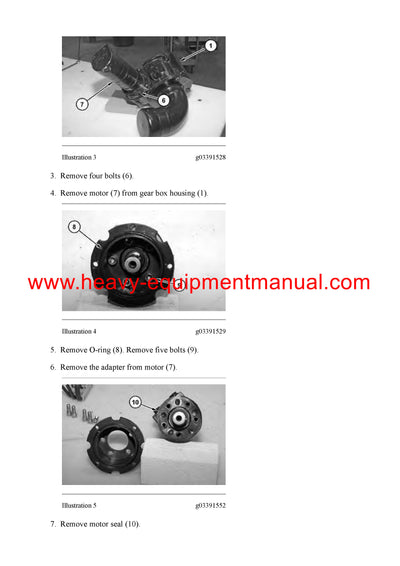 1

7

6

Illustration 3 g03391528

3. Remove four bolts (6).

4. Remove motor (7) from gear box housing (1).

8

www.heavy-equipmentmanual.com

Illustration 4 g03391529

5. Remove O-ring (8). Remove five bolts (9).

6. Remove the adapter from motor (7).

10

Illustration 5 g03391552

7. Remove motor seal (10).