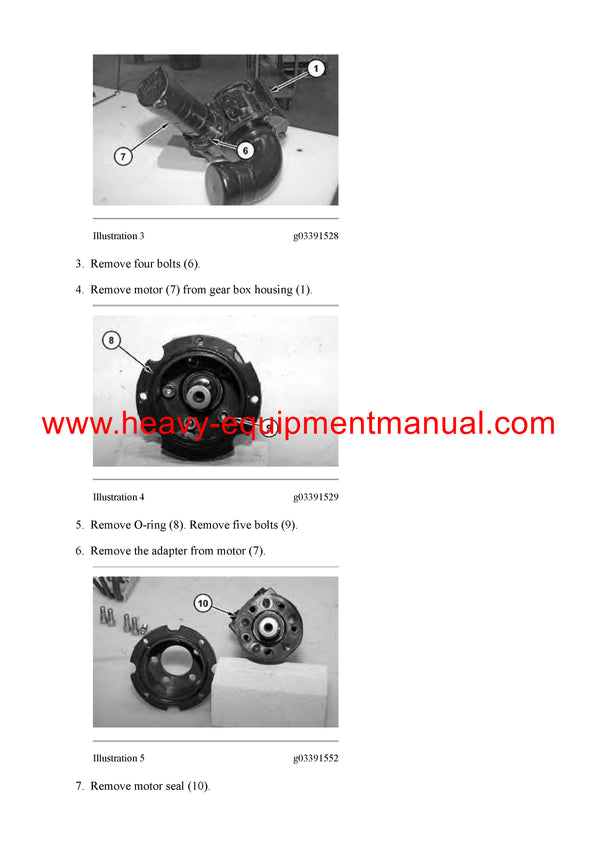 1

7

6

Illustration 3 g03391528

3. Remove four bolts (6).

4. Remove motor (7) from gear box housing (1).

8

9

www.heavy-equipmentmanual.com

Illustration 4 g03391529

5. Remove O-ring (8). Remove five bolts (9).

6. Remove the adapter from motor (7).

10

Illustration 5 g03391552

7. Remove motor seal (10).