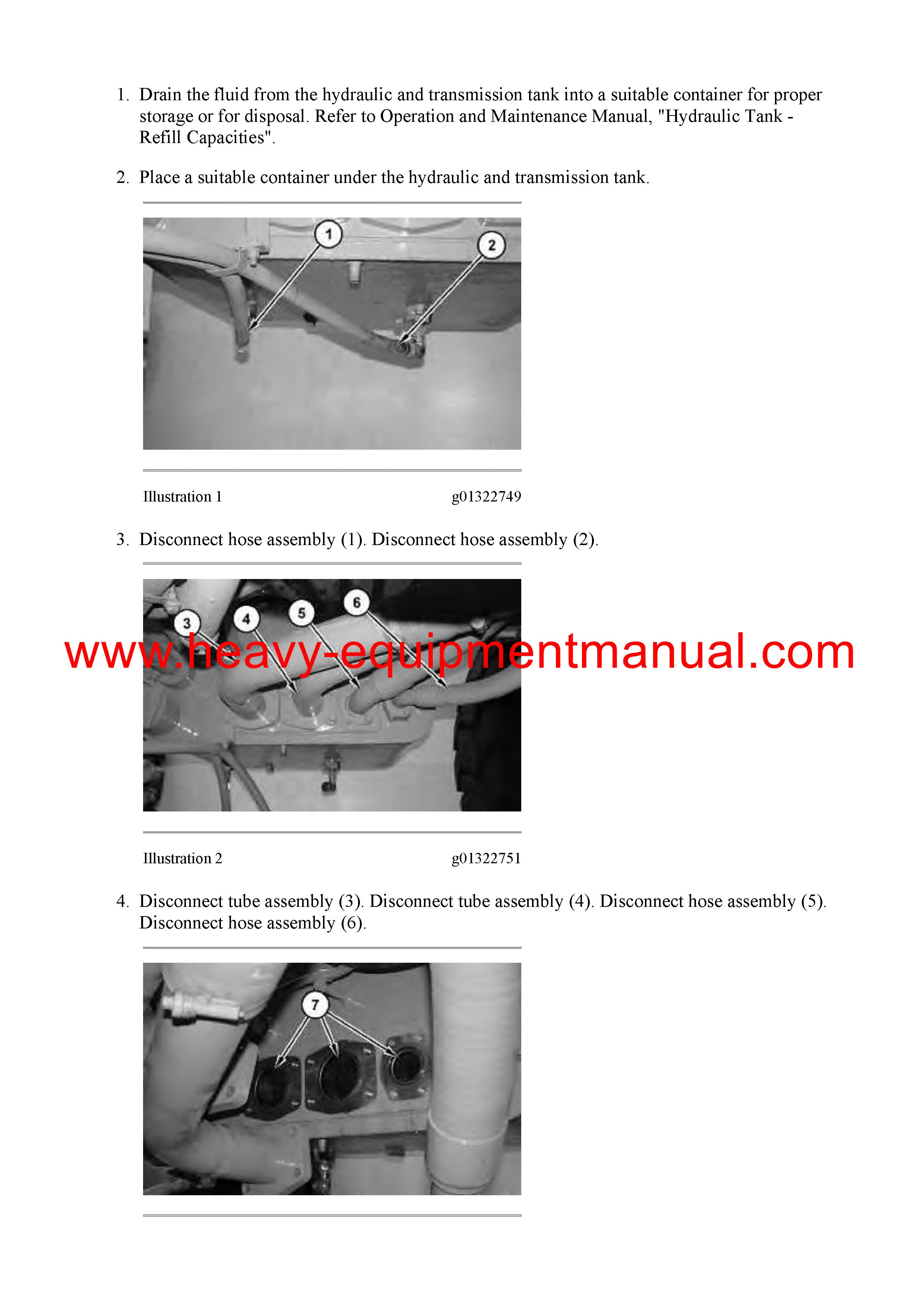 1. Drain the fluid from the hydraulic and transmission tank into a suitable container for proper storage or for disposal. Refer to Operation and Maintenance Manual, "Hydraulic Tank - Refill Capacities".

2. Place a suitable container under the hydraulic and transmission tank.

1

2

Illustration 1 g01322749

3. Disconnect hose assembly (1). Disconnect hose assembly (2).

3

4

5

6

www.heavy-equipmentmanual.com

Illustration 2 g01322751

4. Disconnect tube assembly (3). Disconnect tube assembly (4). Disconnect hose assembly (5). Disconnect hose assembly (6).

7