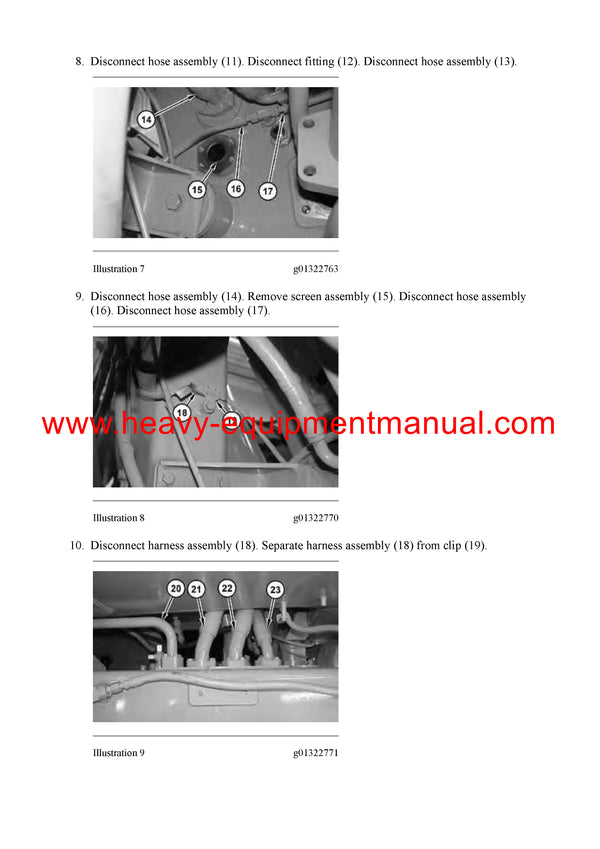 8. Disconnect hose assembly (11). Disconnect fitting (12). Disconnect hose assembly (13).

14

15

16

17

Illustration 7 g01322763

9. Disconnect hose assembly (14). Remove screen assembly (15). Disconnect hose assembly (16). Disconnect hose assembly (17).

18

www.heavy-equipmentmanual.com

Illustration 8 g01322770

10. Disconnect harness assembly (18). Separate harness assembly (18) from clip (19).

20

21

22

23

Illustration 9 g01322771