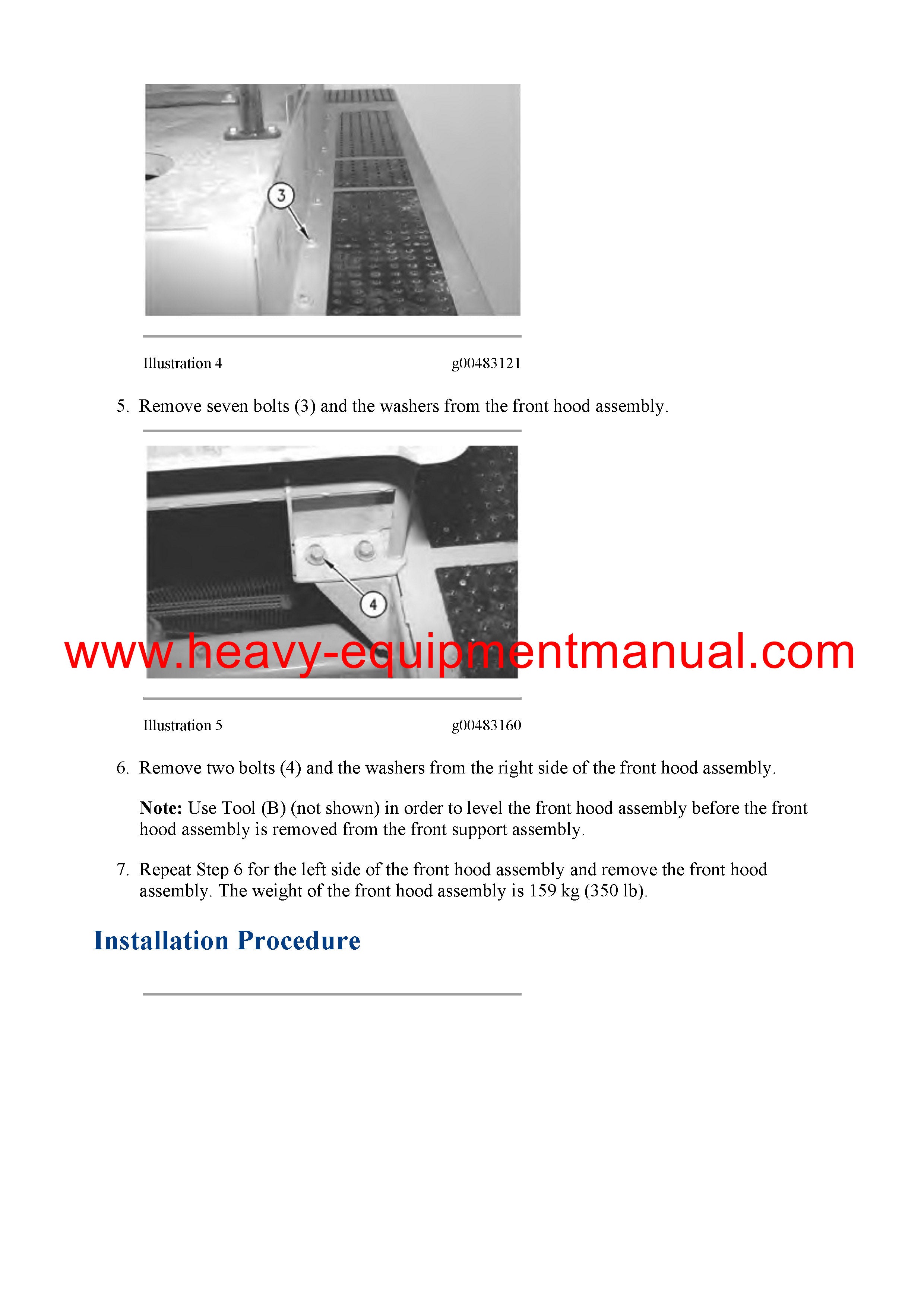 3

Illustration 4 g00483121

5. Remove seven bolts (3) and the washers from the front hood assembly.

4

www.heavy-equipmentmanual.com

Illustration 5 g00483160

6. Remove two bolts (4) and the washers from the right side of the front hood assembly.

**Note:** Use Tool (B) (not shown) in order to level the front hood assembly before the front hood assembly is removed from the front support assembly.

7. Repeat Step 6 for the left side of the front hood assembly and remove the front hood assembly. The weight of the front hood assembly is 159 kg (350 lb).

Installation Procedure